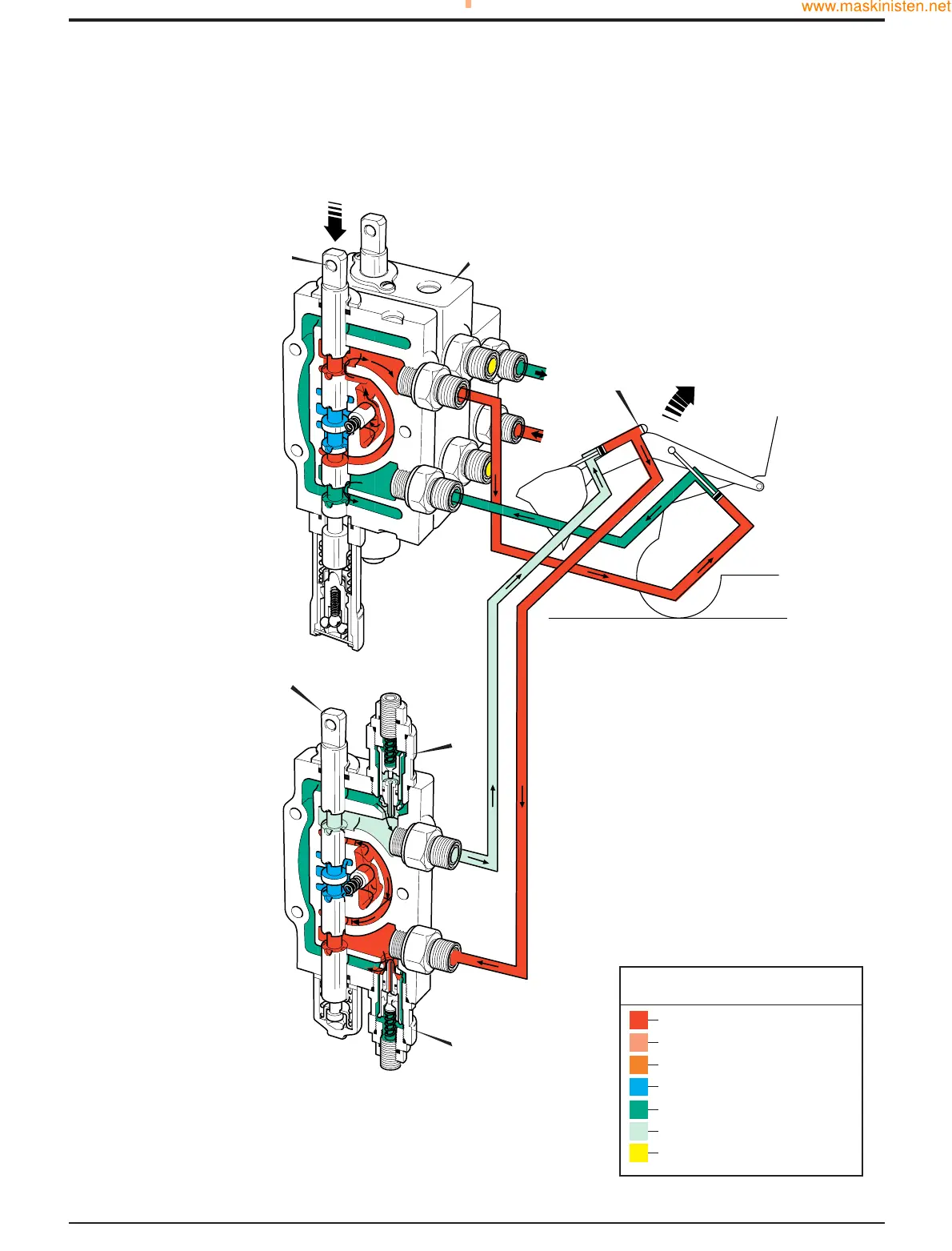 www.maskinisten.net