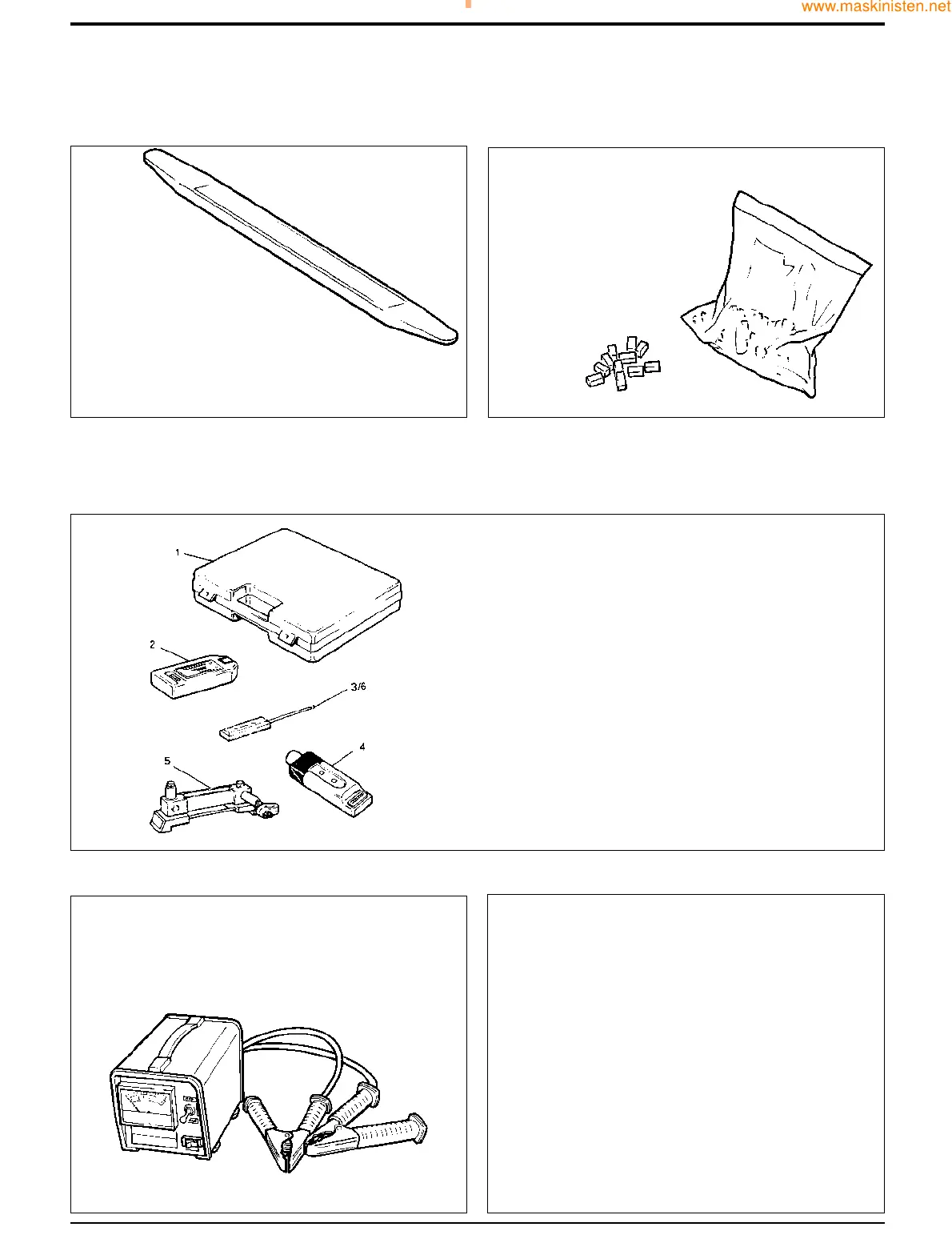 www.maskinisten.net

1

2

3/6

4

5