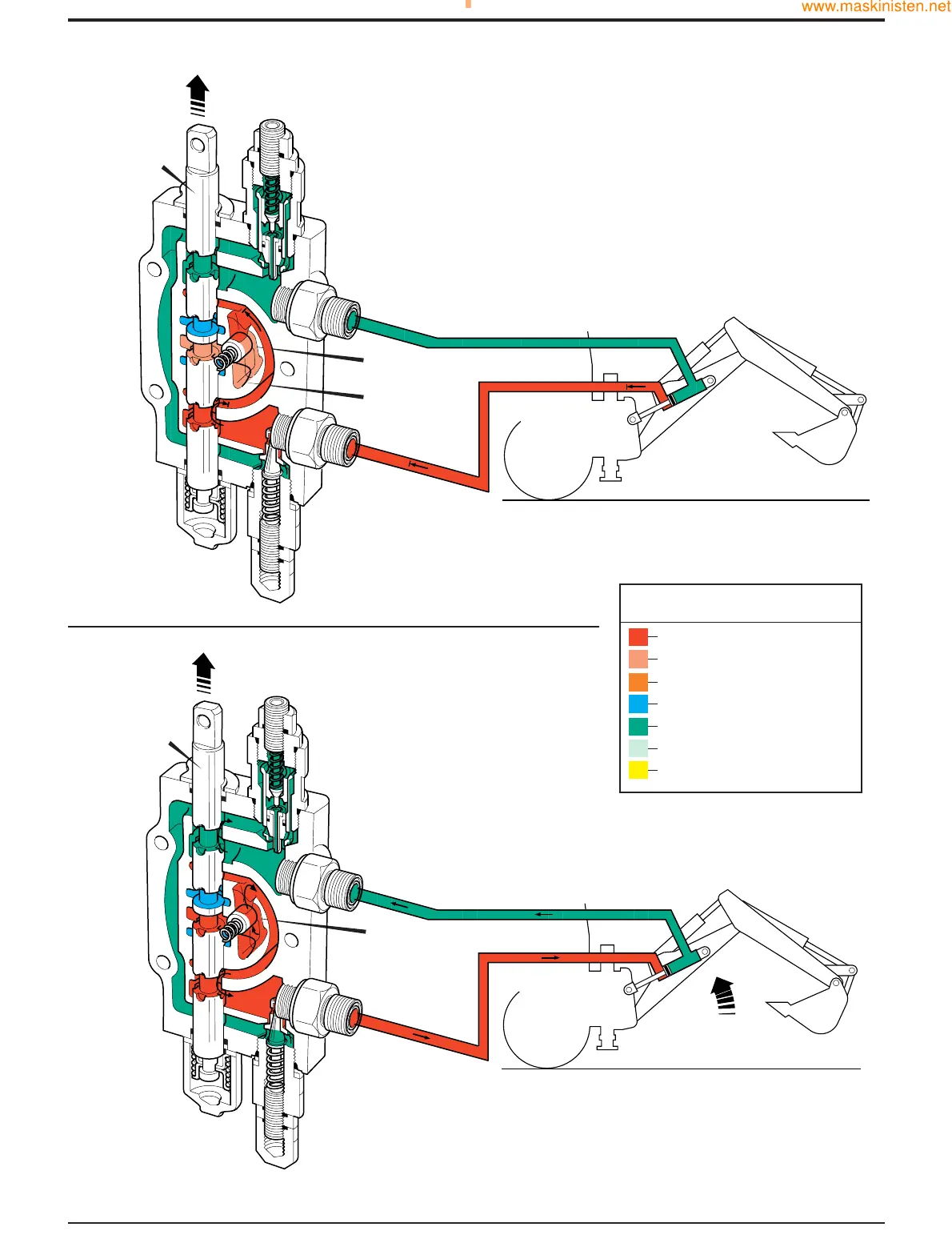 www.maskinisten.net