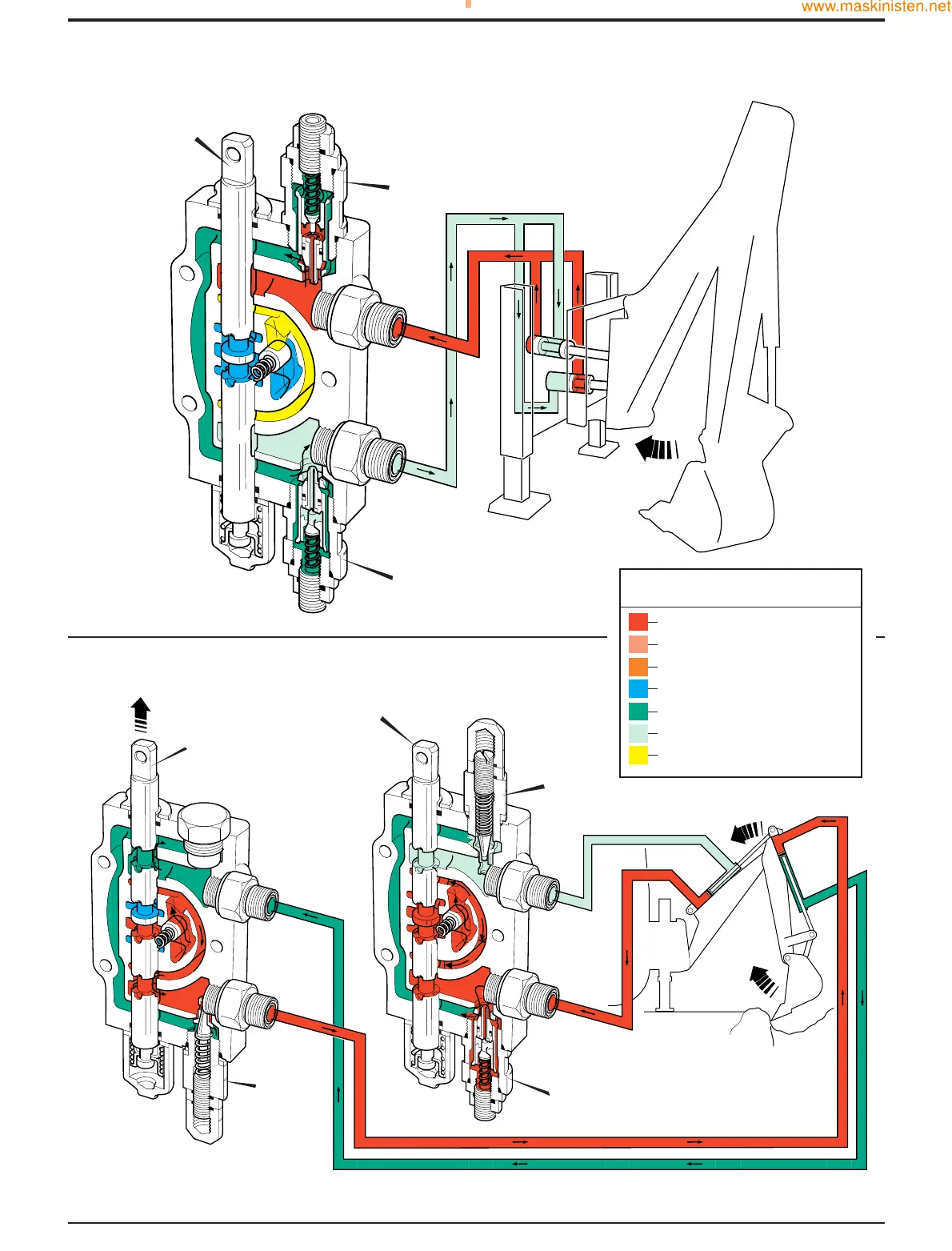 www.maskinisten.net