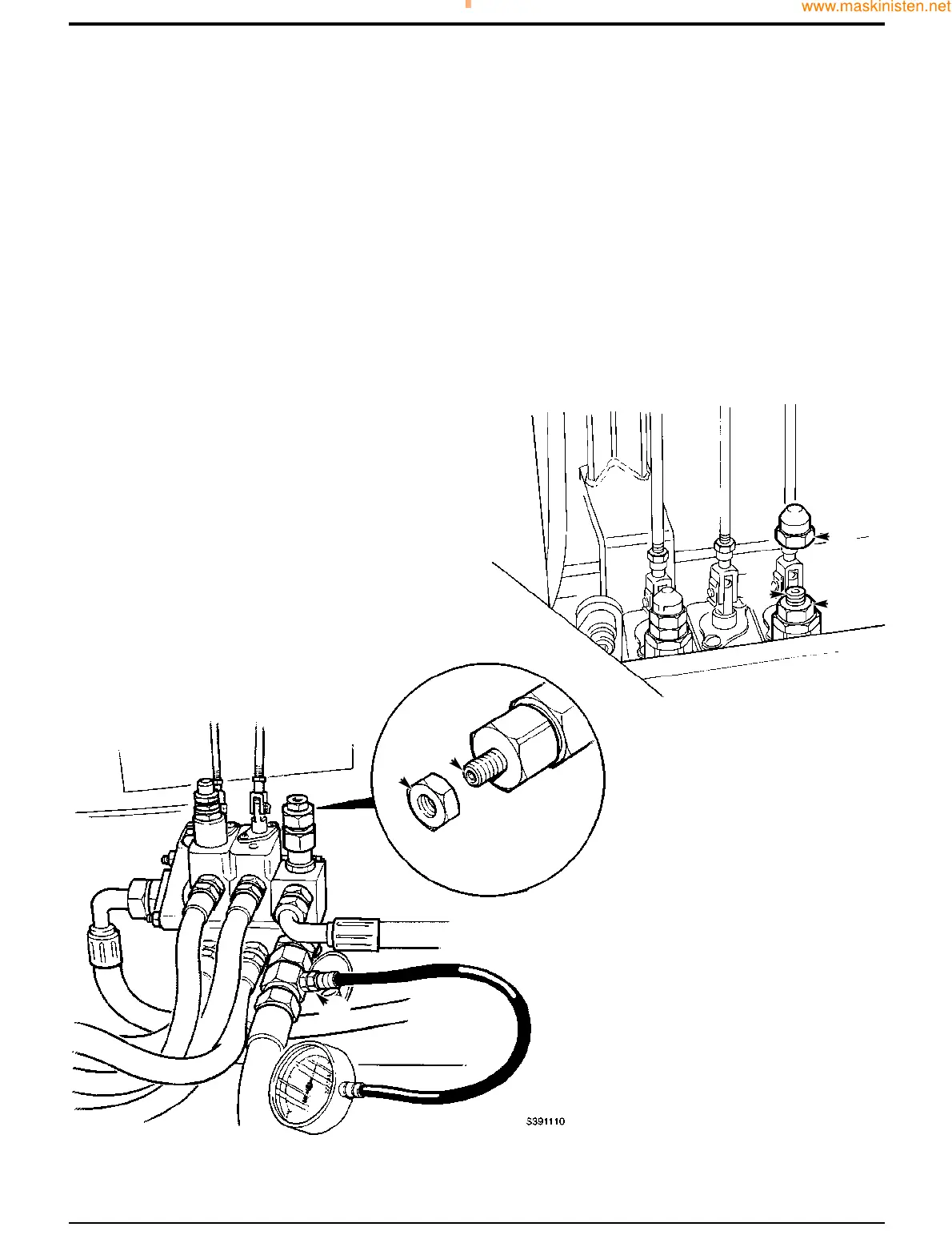 www.maskinisten.net

S391110