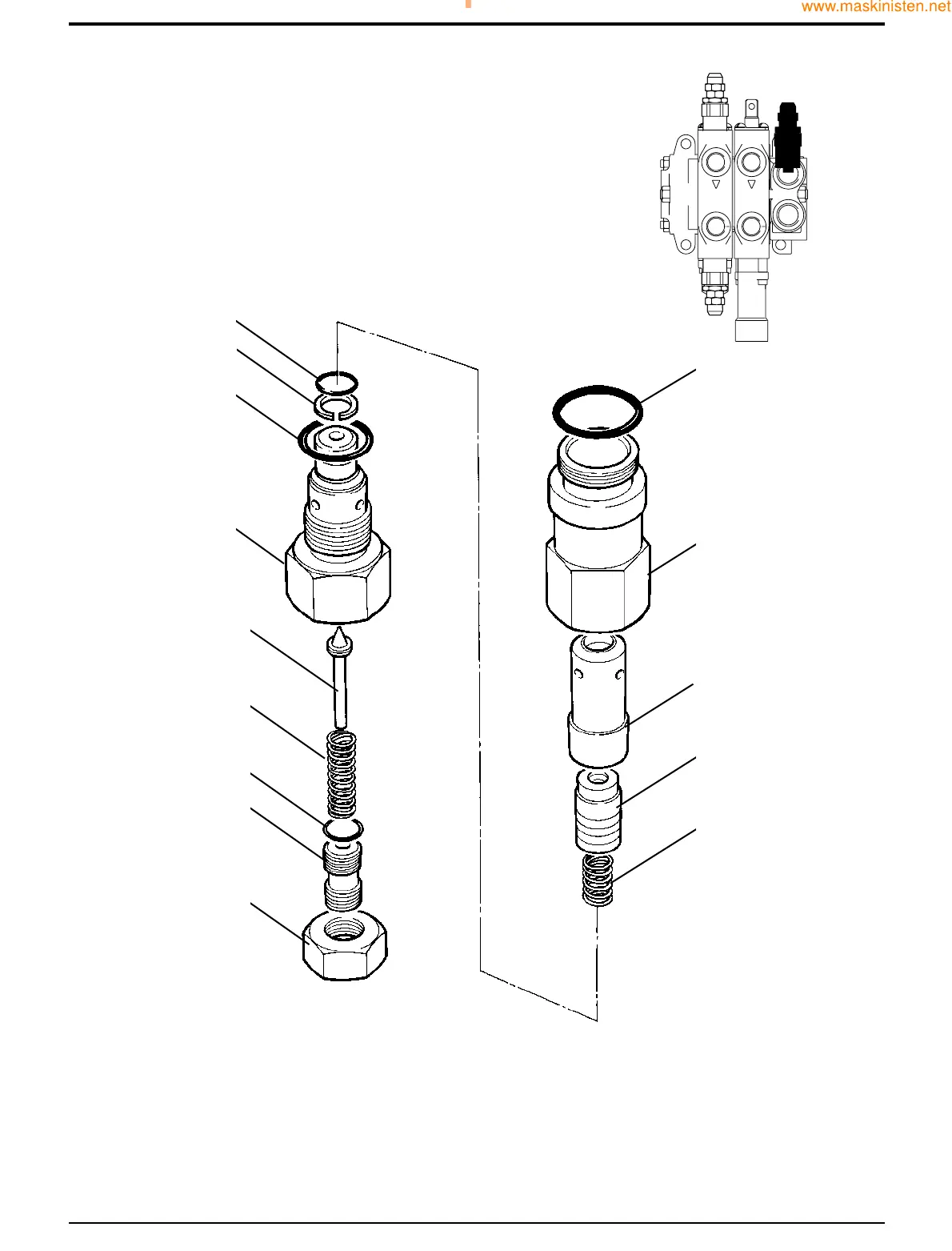 www.maskinisten.net