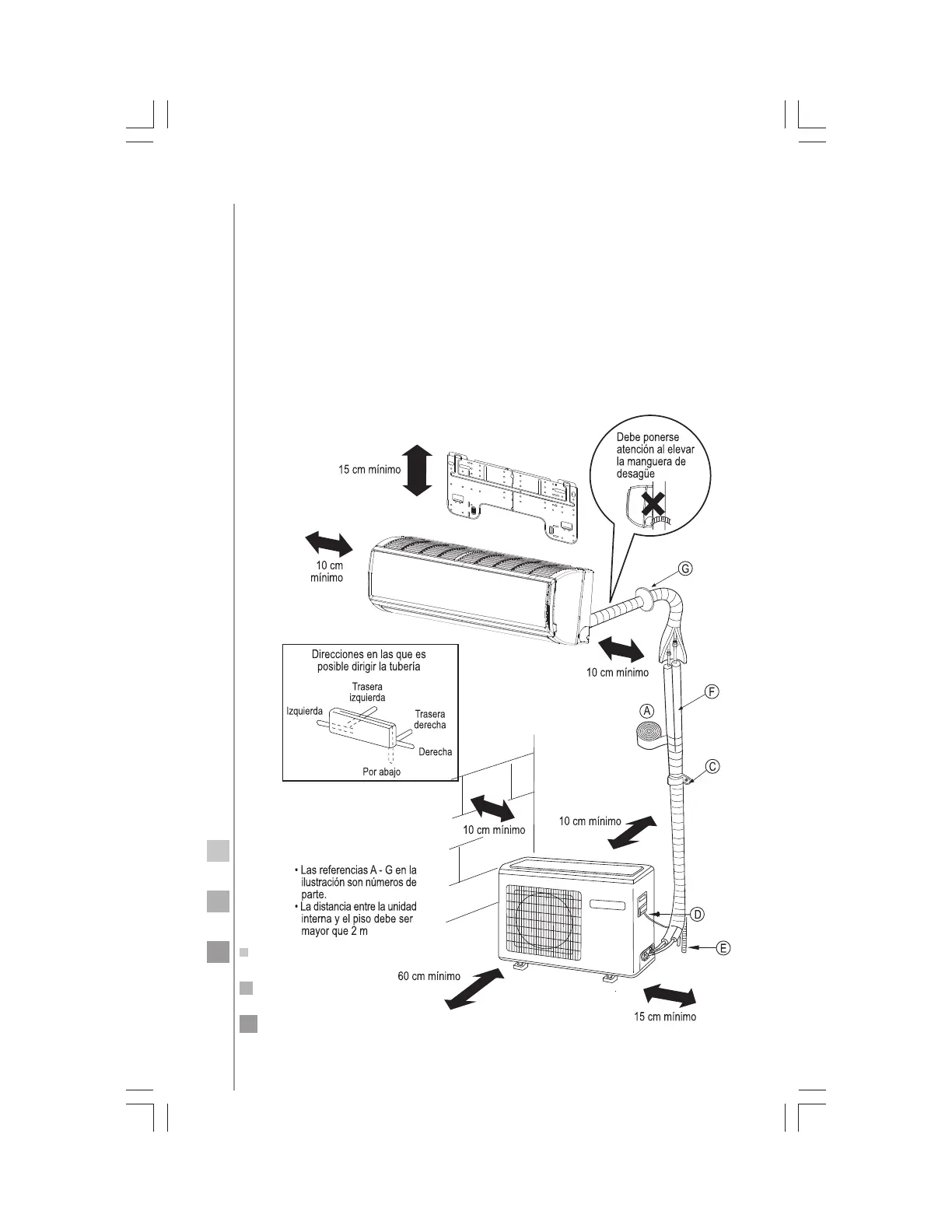 15 cm mínimo

Debe ponerse atención al elevar la manguera de desagüe

10 cm mínimo

G

Direcciones en las que es posible dirigir la tubería

Trasera izquierda

Izquierda

Trasera derecha

Derecha

Por abajo

10 cm mínimo

F

A

C

10 cm mínimo

10 cm mínimo

• Las referencias A - G en la ilustración son números de parte.
• La distancia entre la unidad interna y el piso debe ser mayor que 2 m

D

E

60 cm mínimo

15 cm mínimo