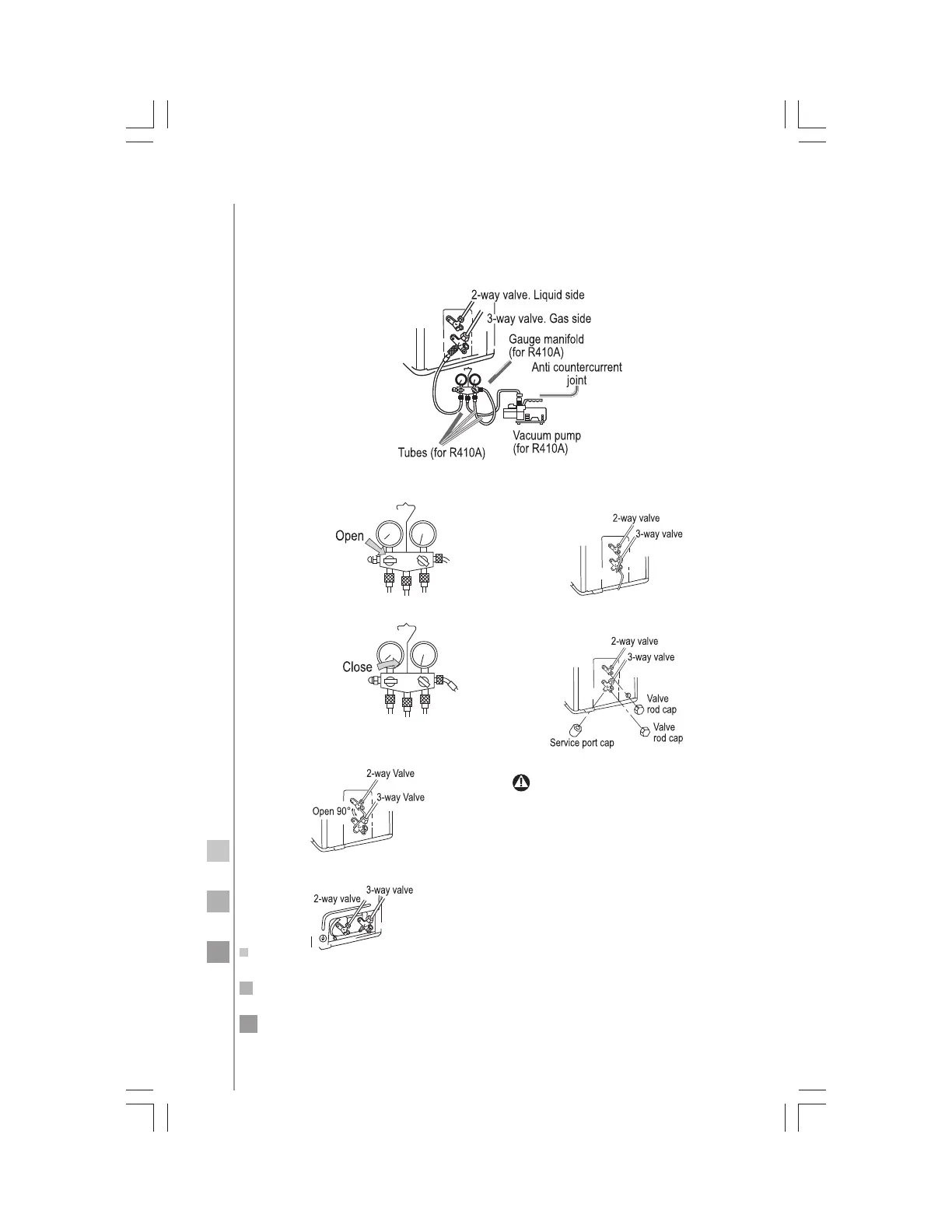 2-way valve. Liquid side
3-way valve. Gas side
Gauge manifold
(for R410A)
Anti countercurrent
joint
Vacuum pump
(for R410A)
Tubes (for R410A)

Open

2-way valve
3-way valve

Close

2-way valve
3-way valve
Valve
rod cap
Valve
rod cap
Service port cap

2-way Valve
3-way Valve
Open 90°

3-way valve
2-way valve