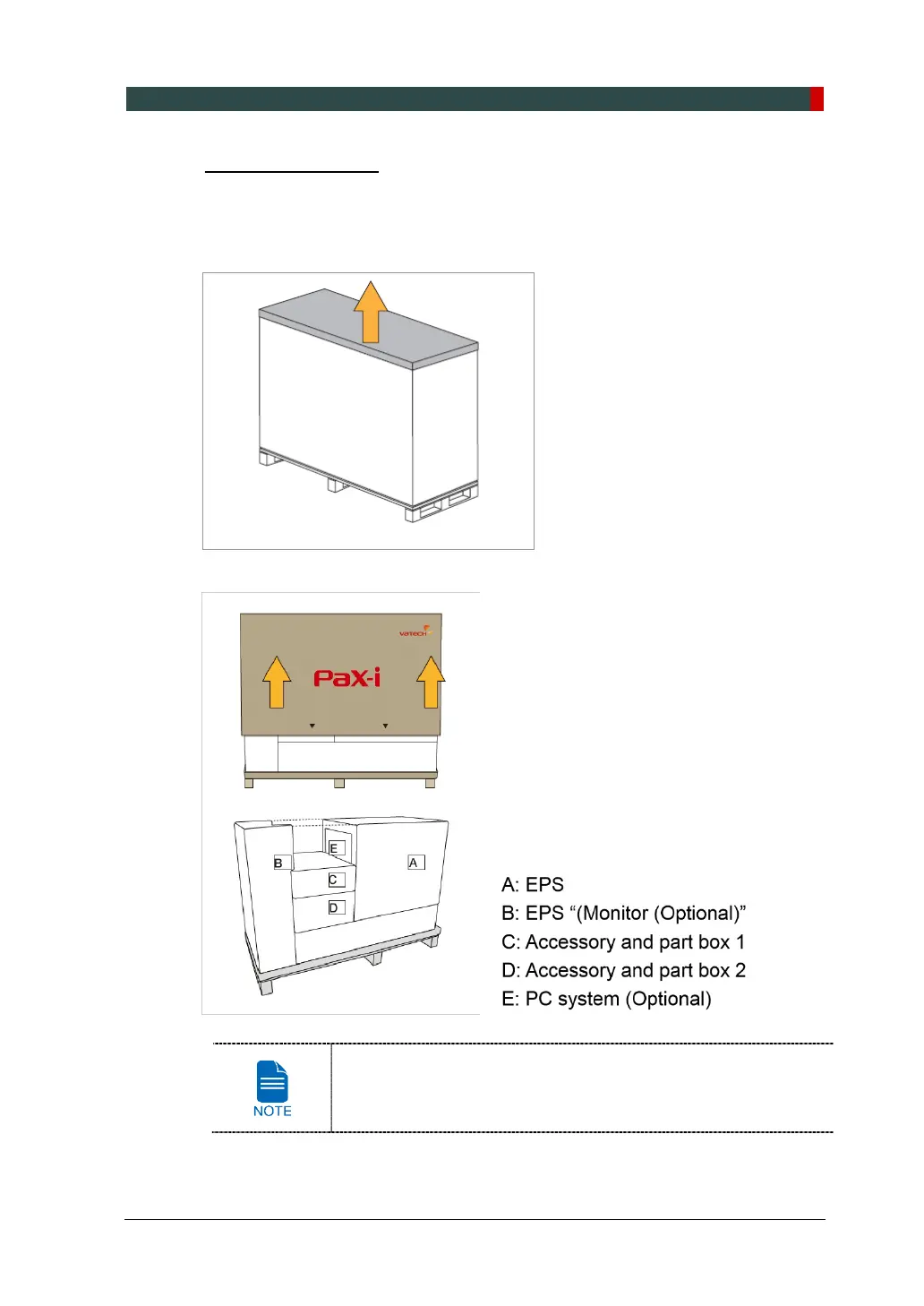 vatech

PaX-i

B

E

C

D

A

A: EPS

B: EPS “(Monitor (Optional)”

C: Accessory and part box 1

D: Accessory and part box 2

E: PC system (Optional)

NOTE