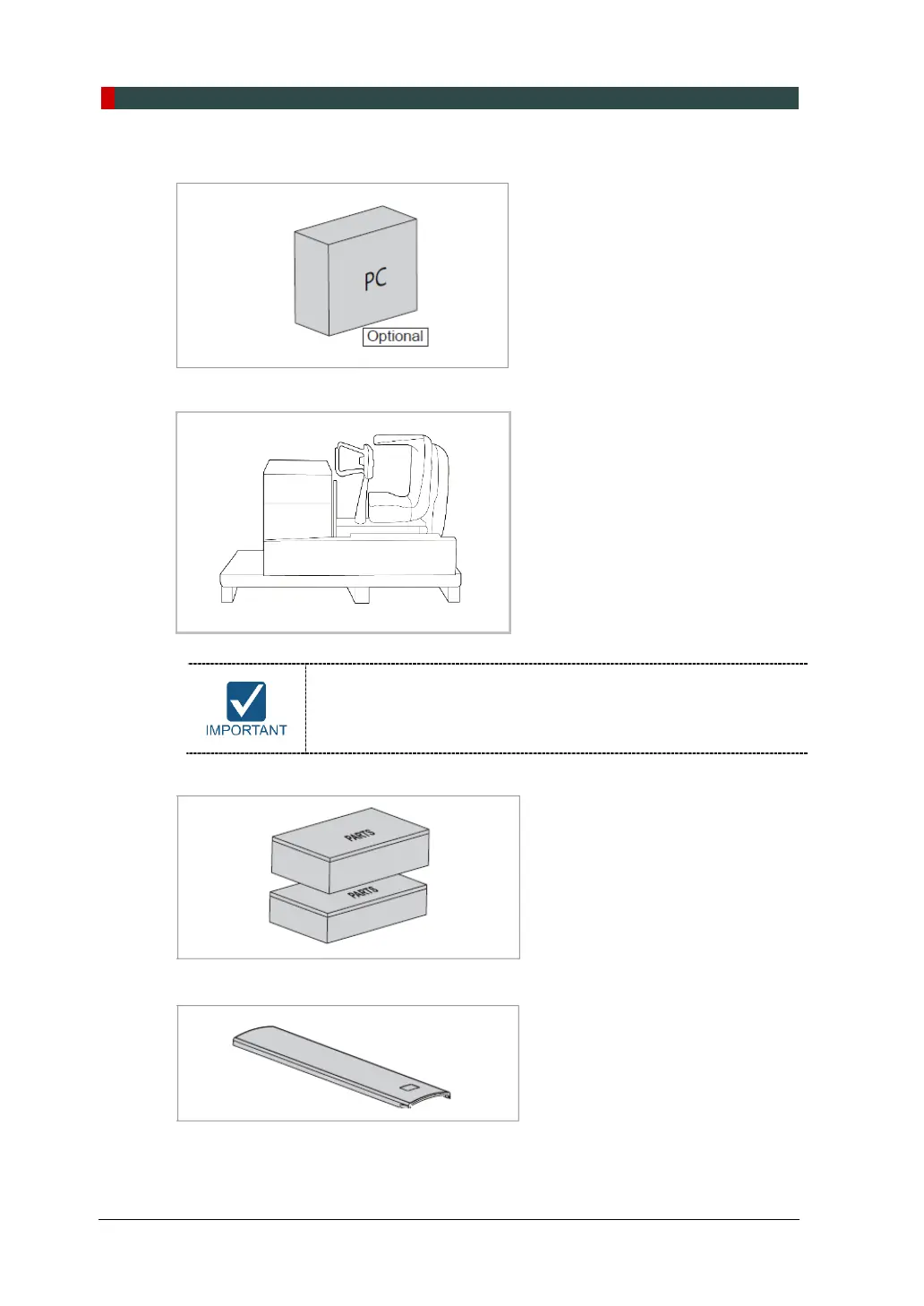 PC

Optional

IMPORTANT

PARTS

PARTS