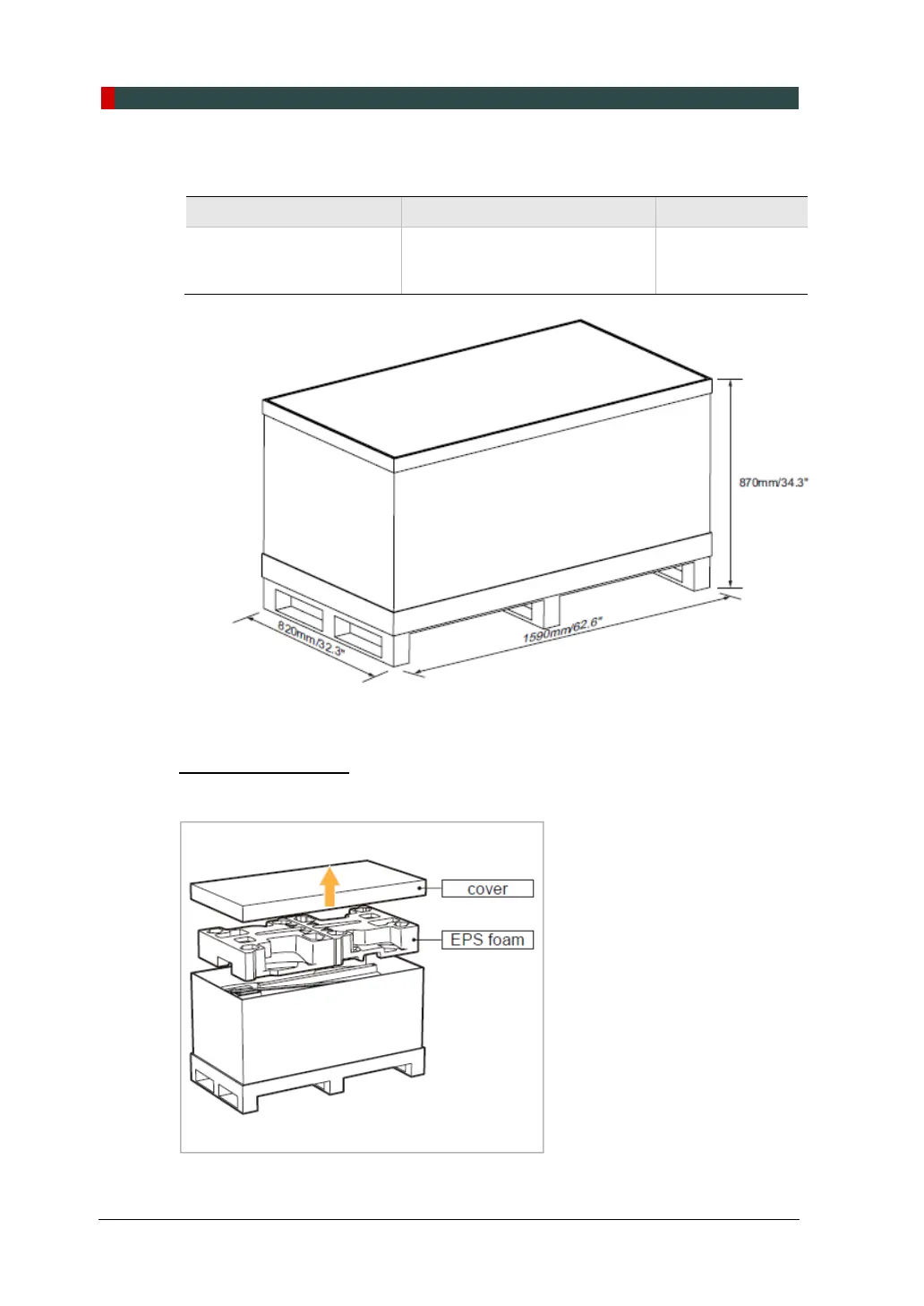 870mm/34.3"

820mm/32.3"

1590mm/62.6"

cover

EPS foam