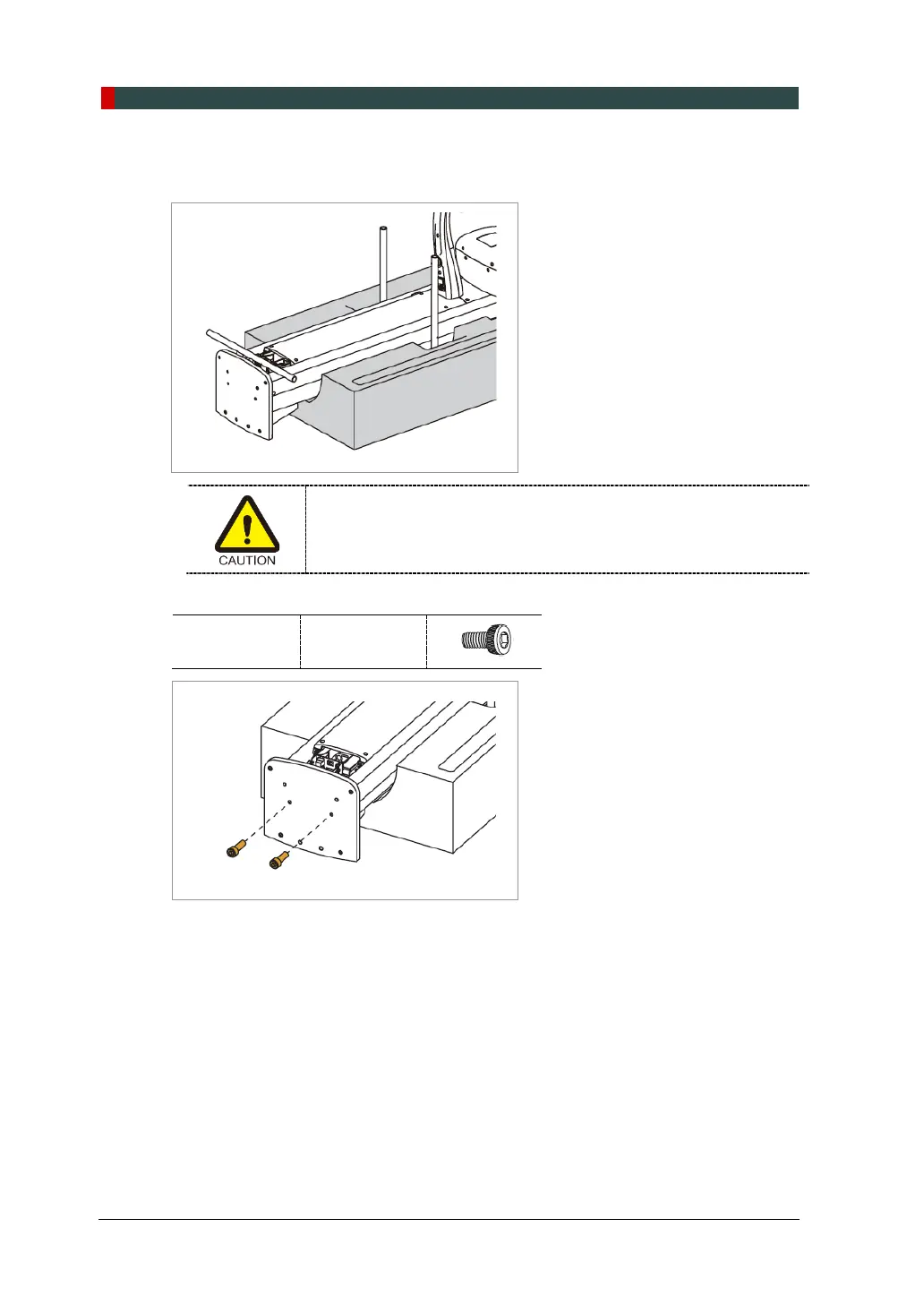 CAUTION