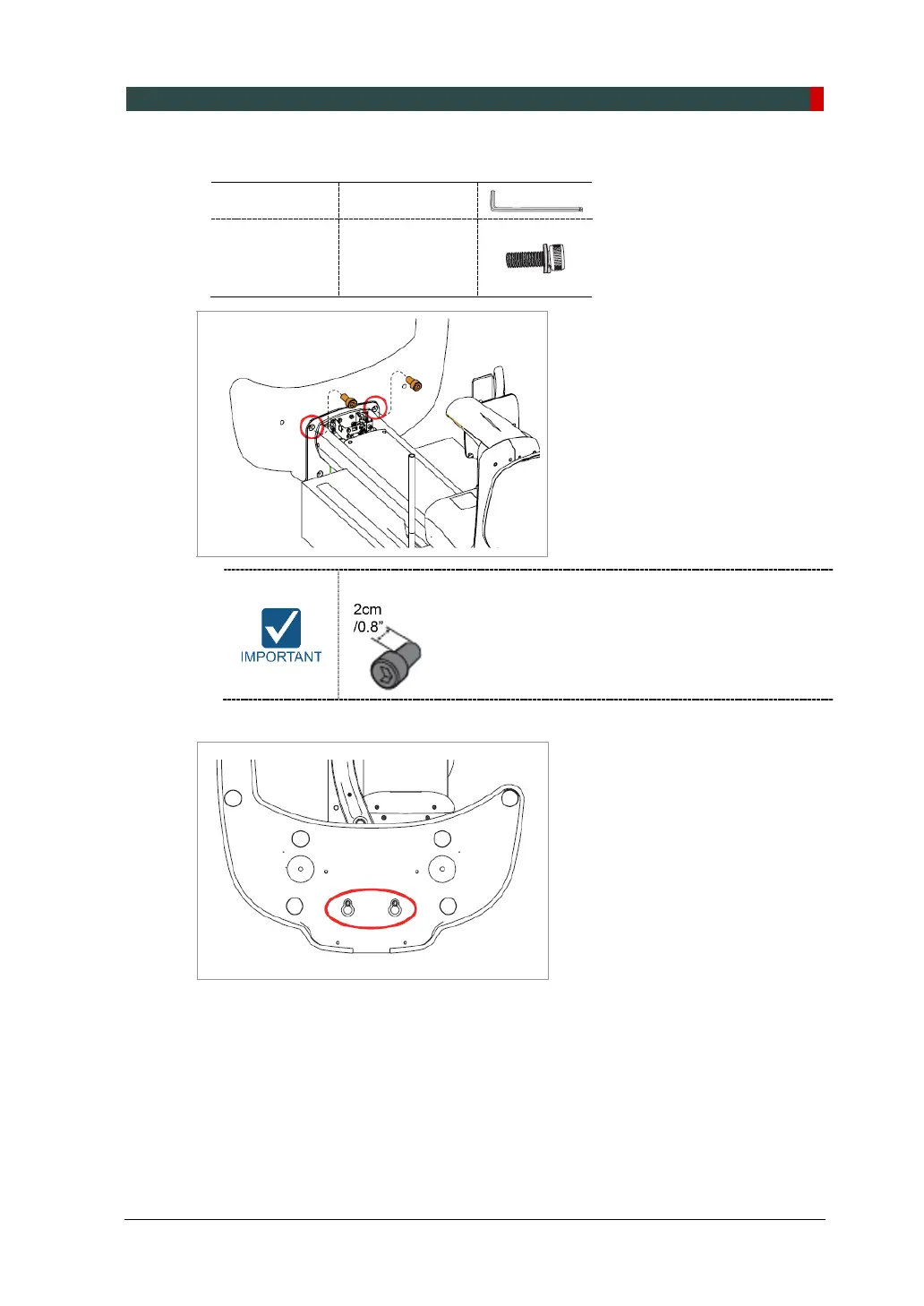 IMPORTANT

2cm
/0.8"