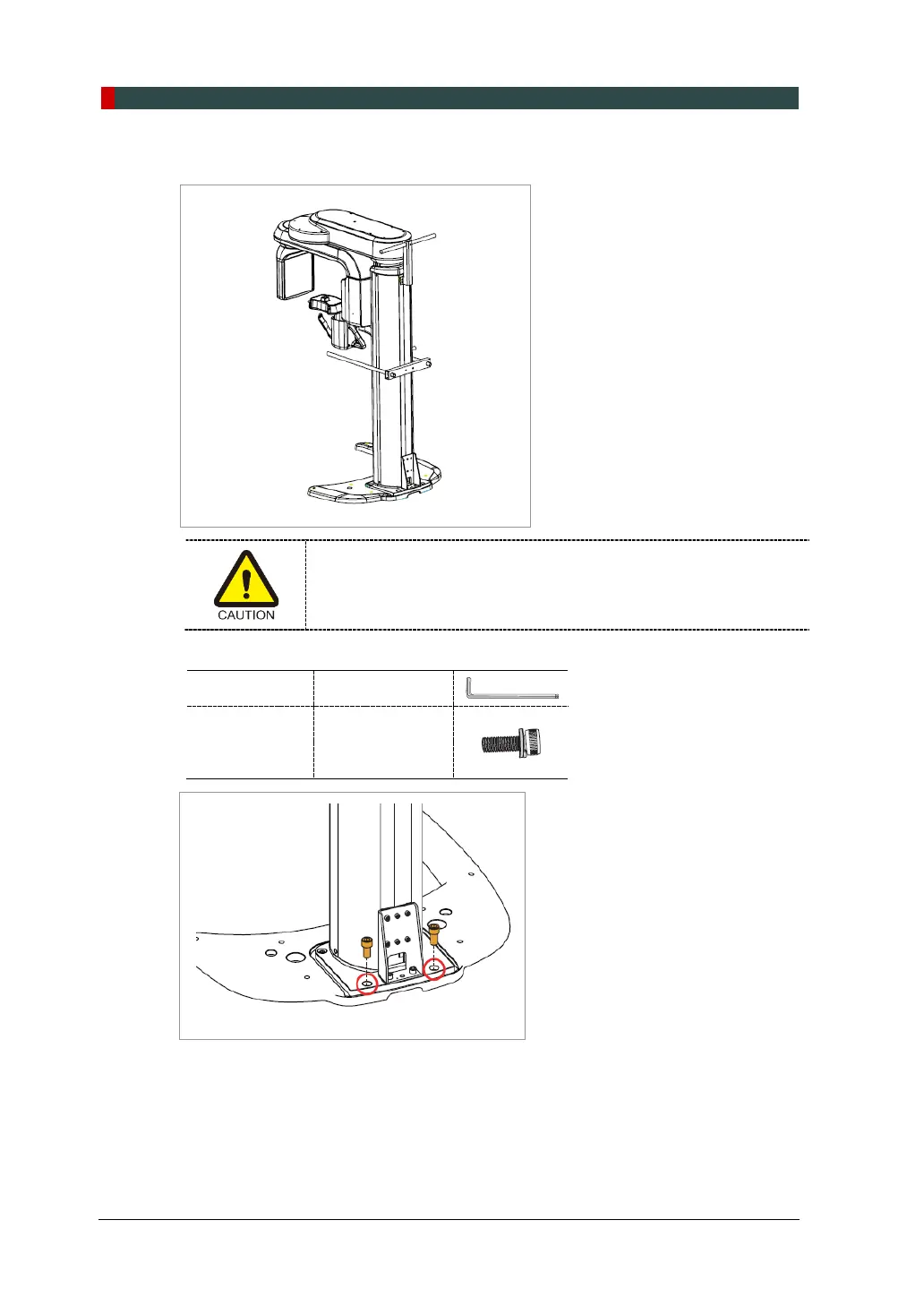 CAUTION