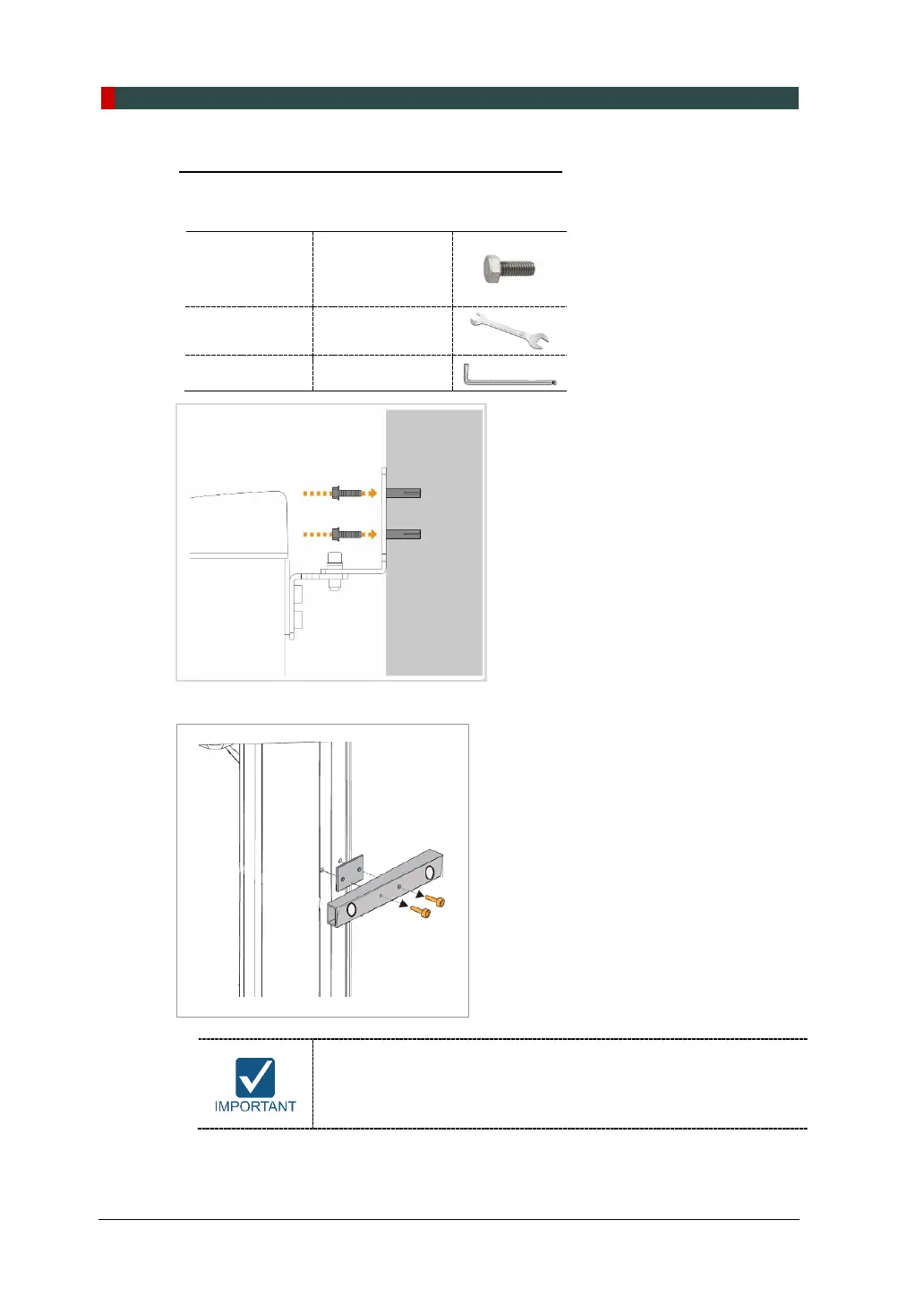 IMPORTANT