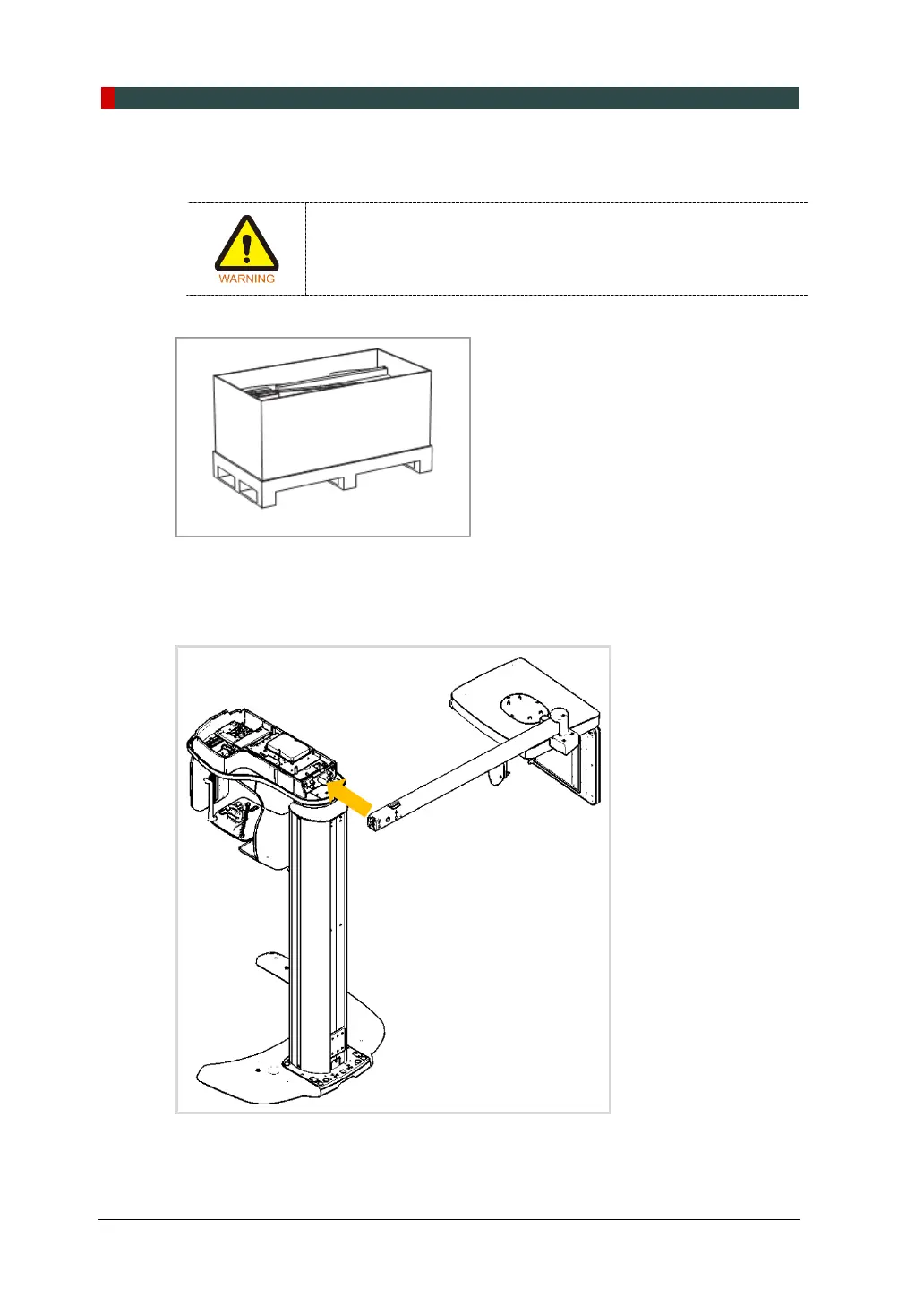 WARNING