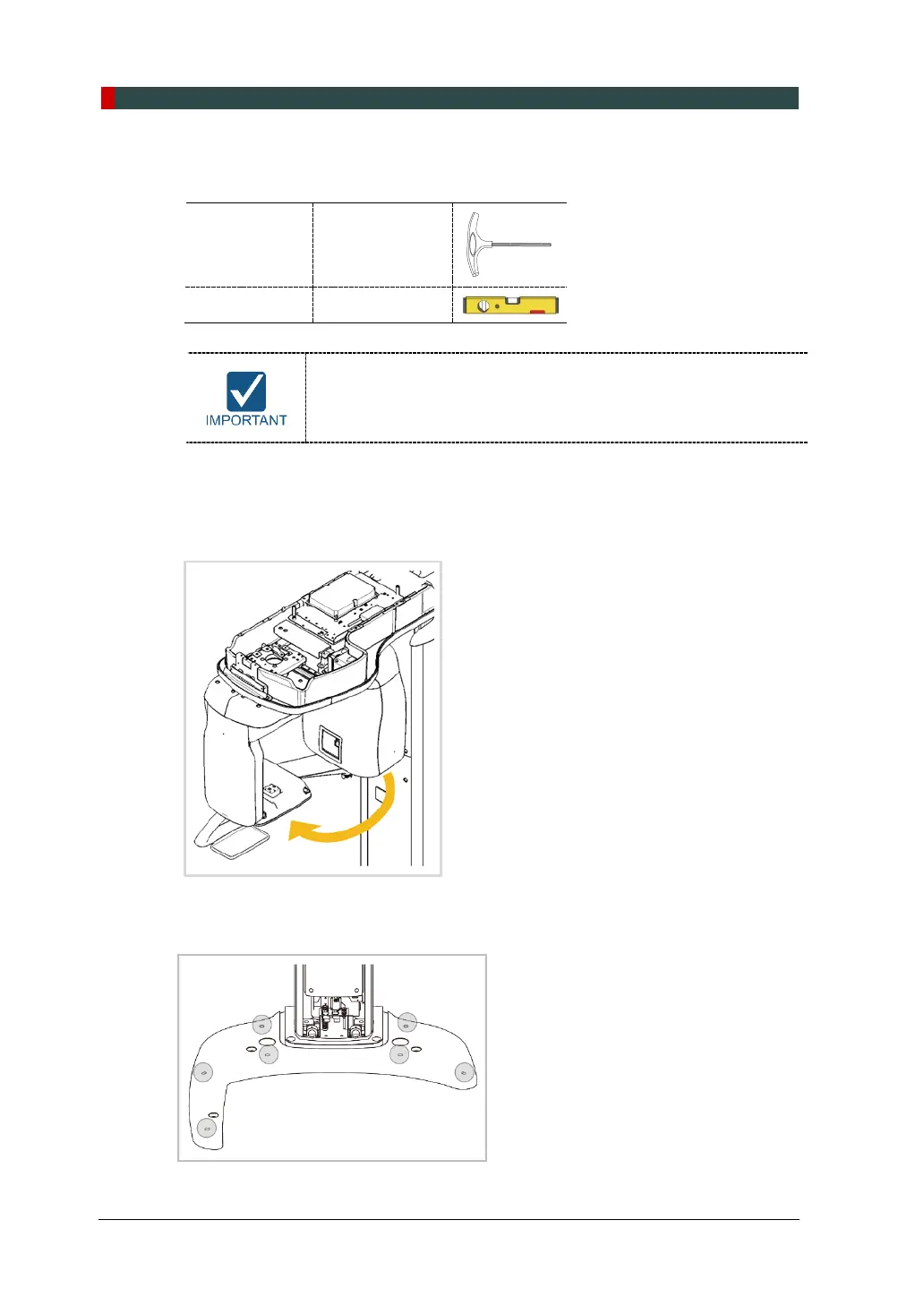 IMPORTANT