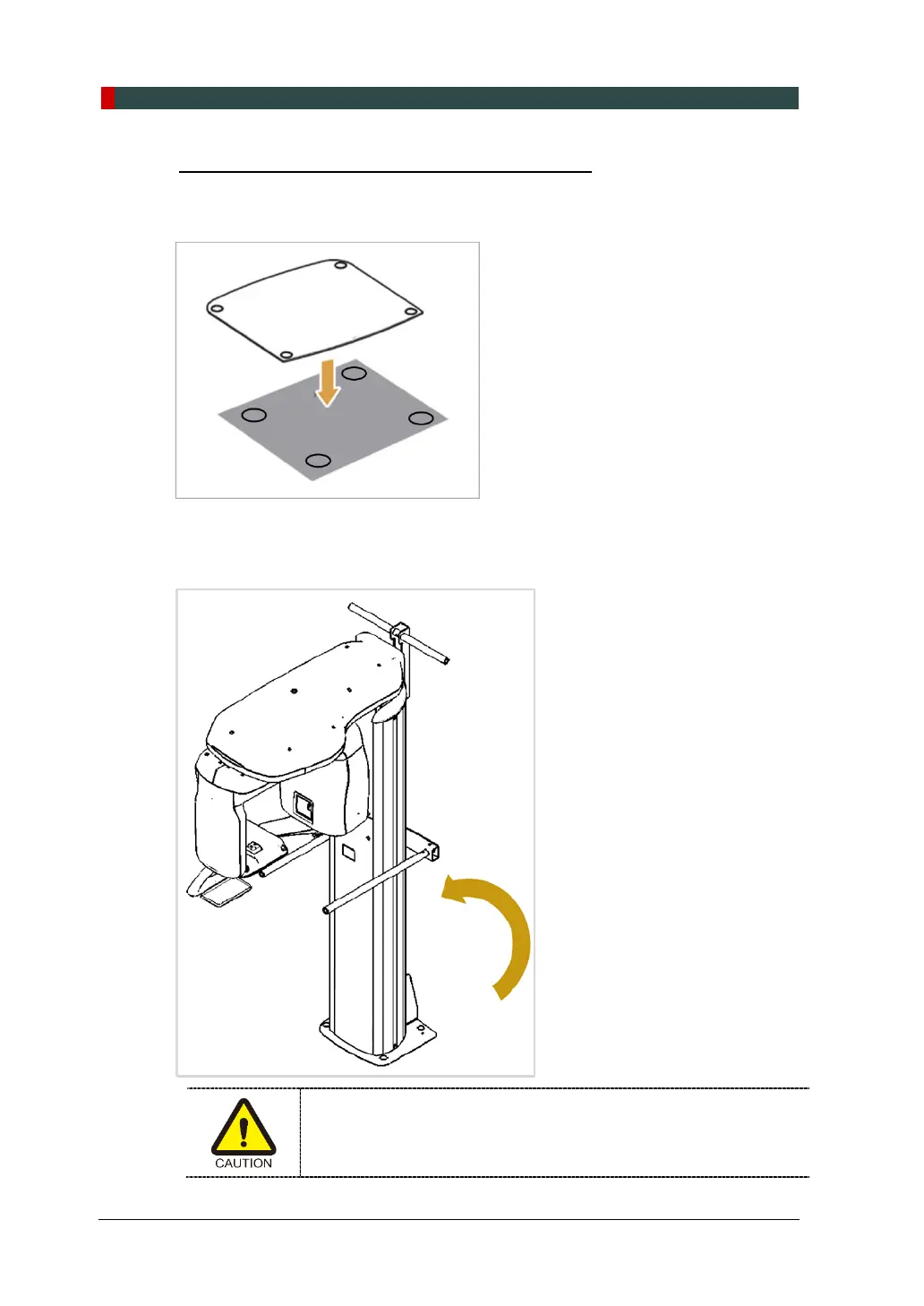 CAUTION