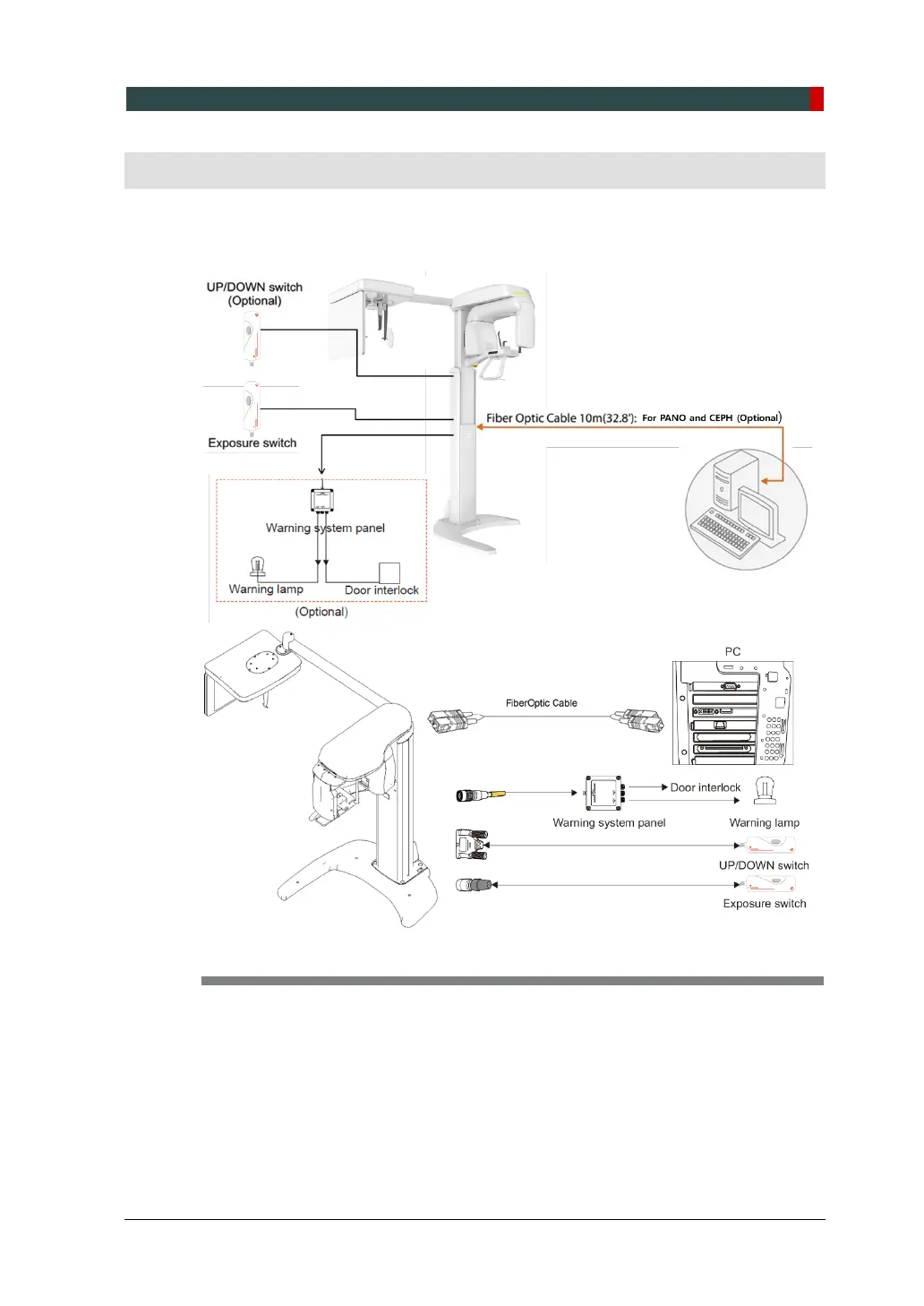 UP/DOWN switch (Optional)

Exposure switch

Fiber Optic Cable 10m(32.8'): For PANO and CEPH (Optional)

Warning system panel

Warning lamp

Door interlock

(Optional)

PC

FiberOptic Cable

Door interlock

Warning system panel

Warning lamp

UP/DOWN switch

Exposure switch