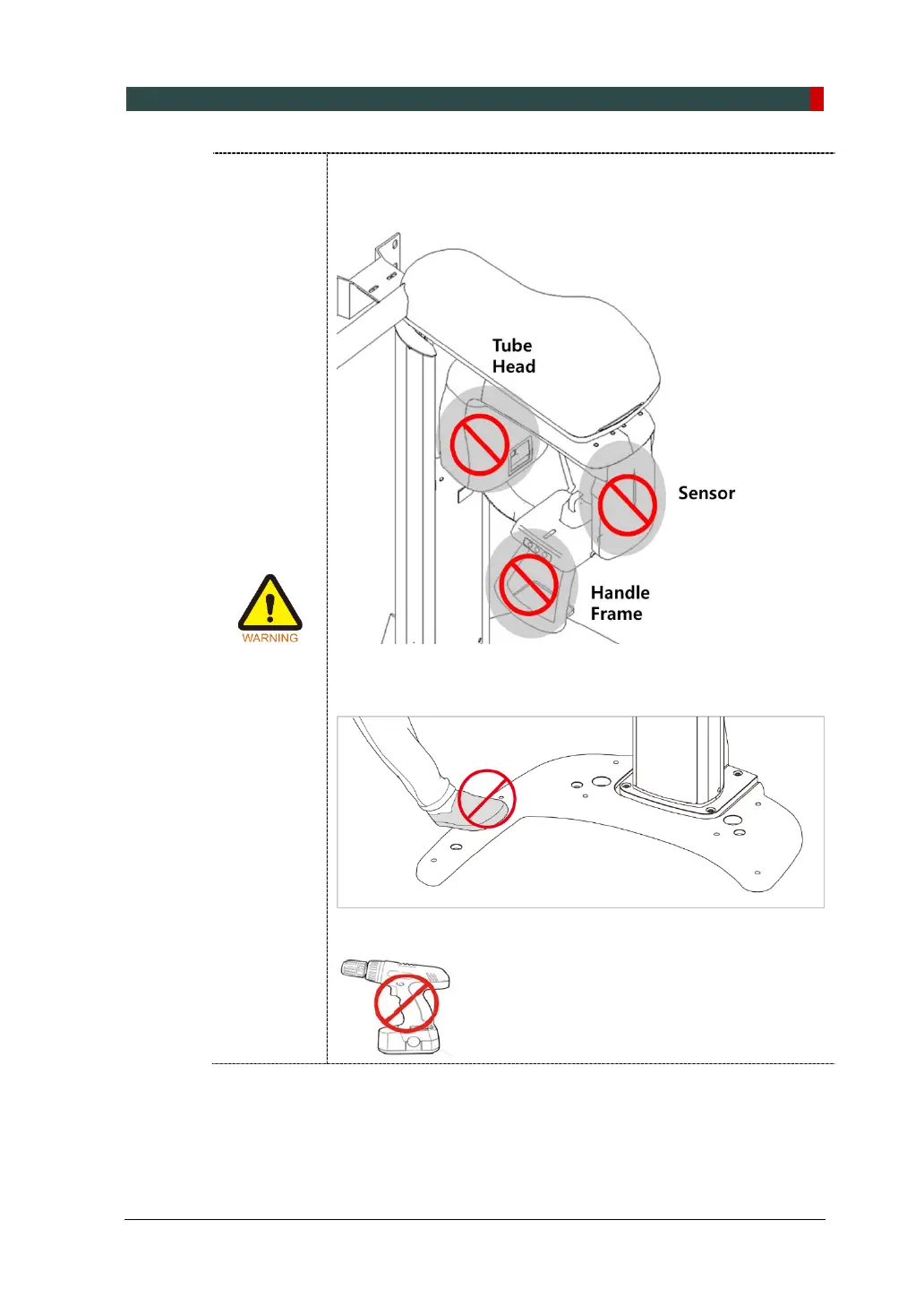 Tube Head

Sensor

Handle Frame

WARNING