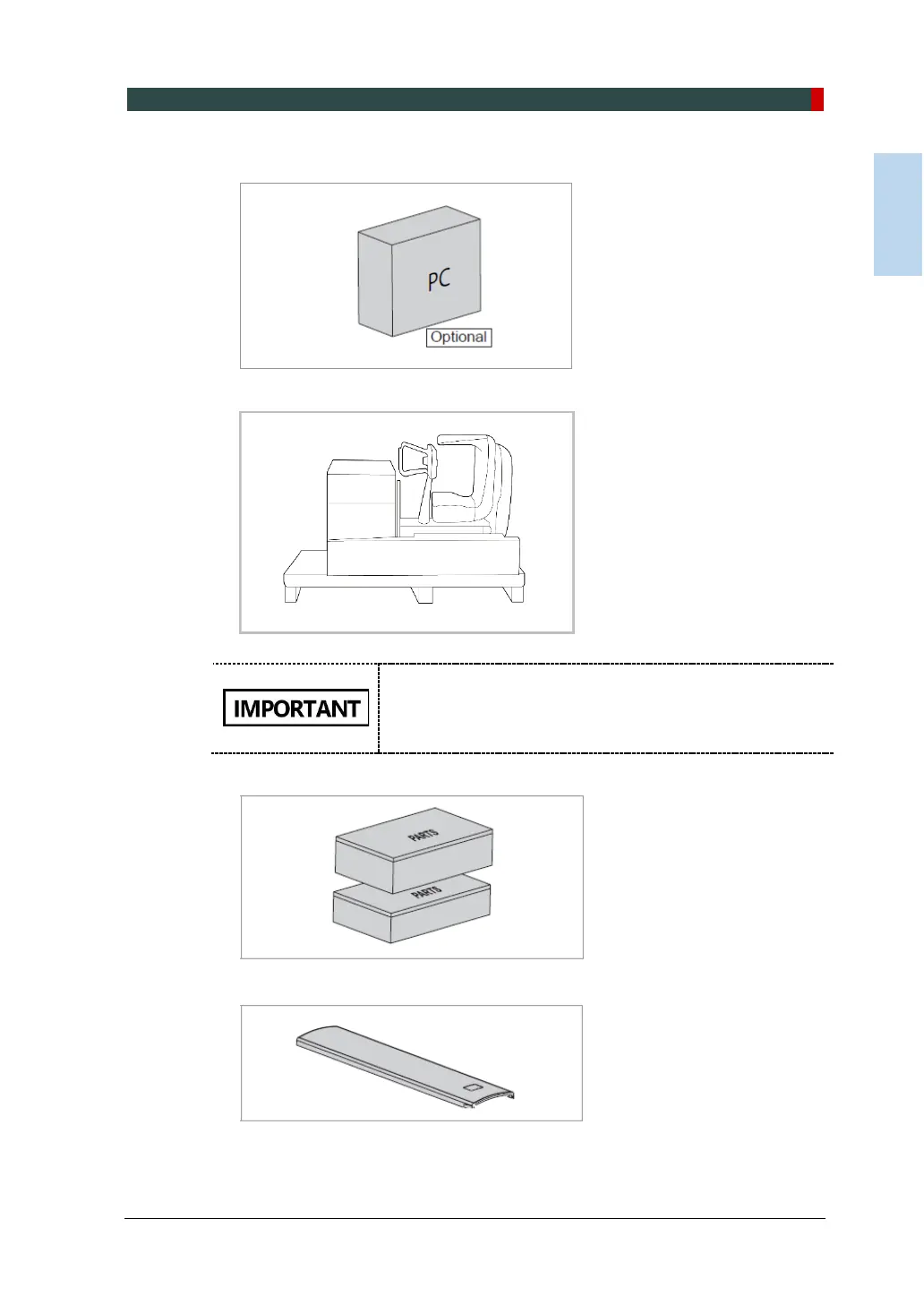 PC

Optional

IMPORTANT

PARTS

PARTS