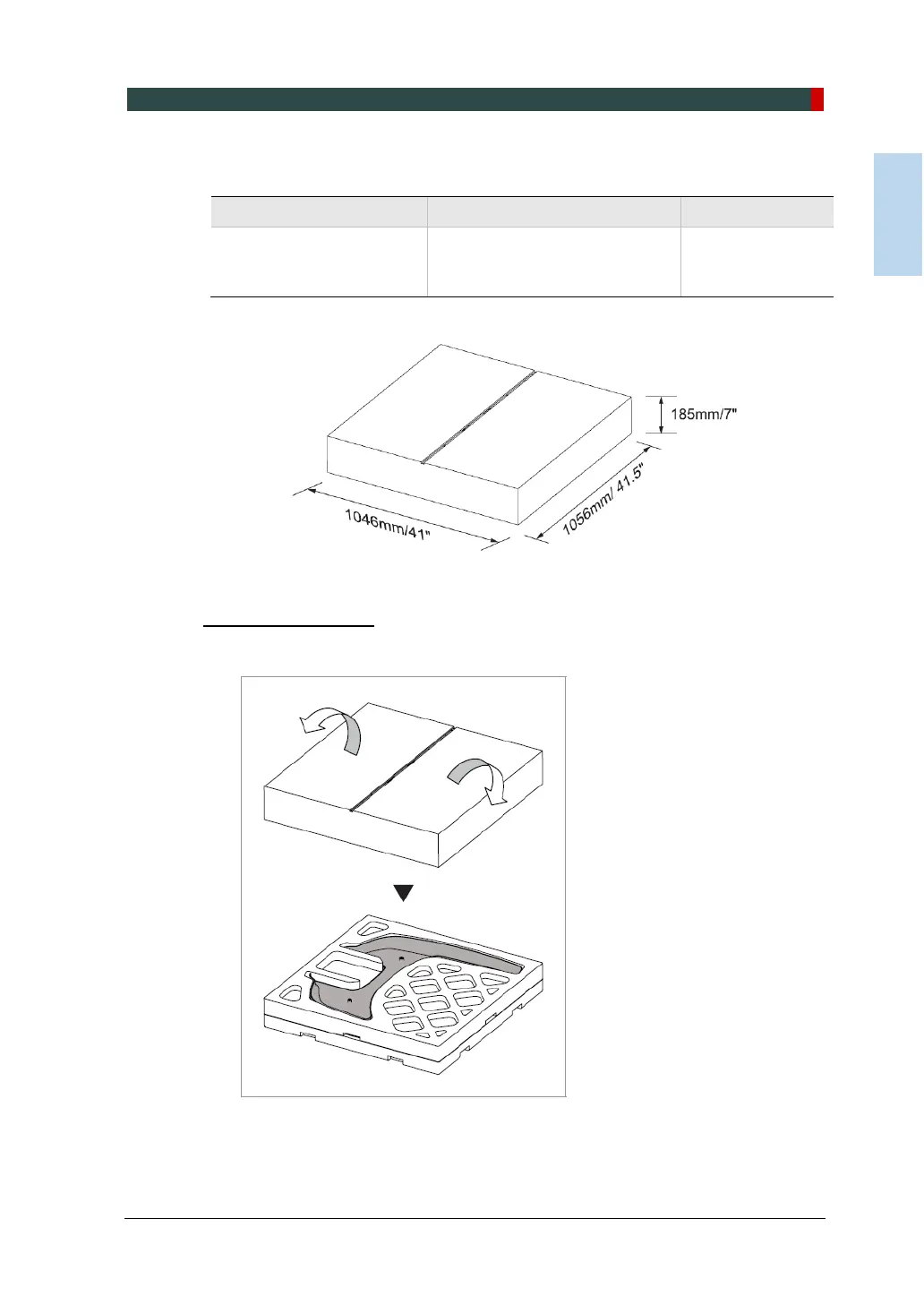 185mm/7"

1046mm/41"

1056mm/ 41.5"