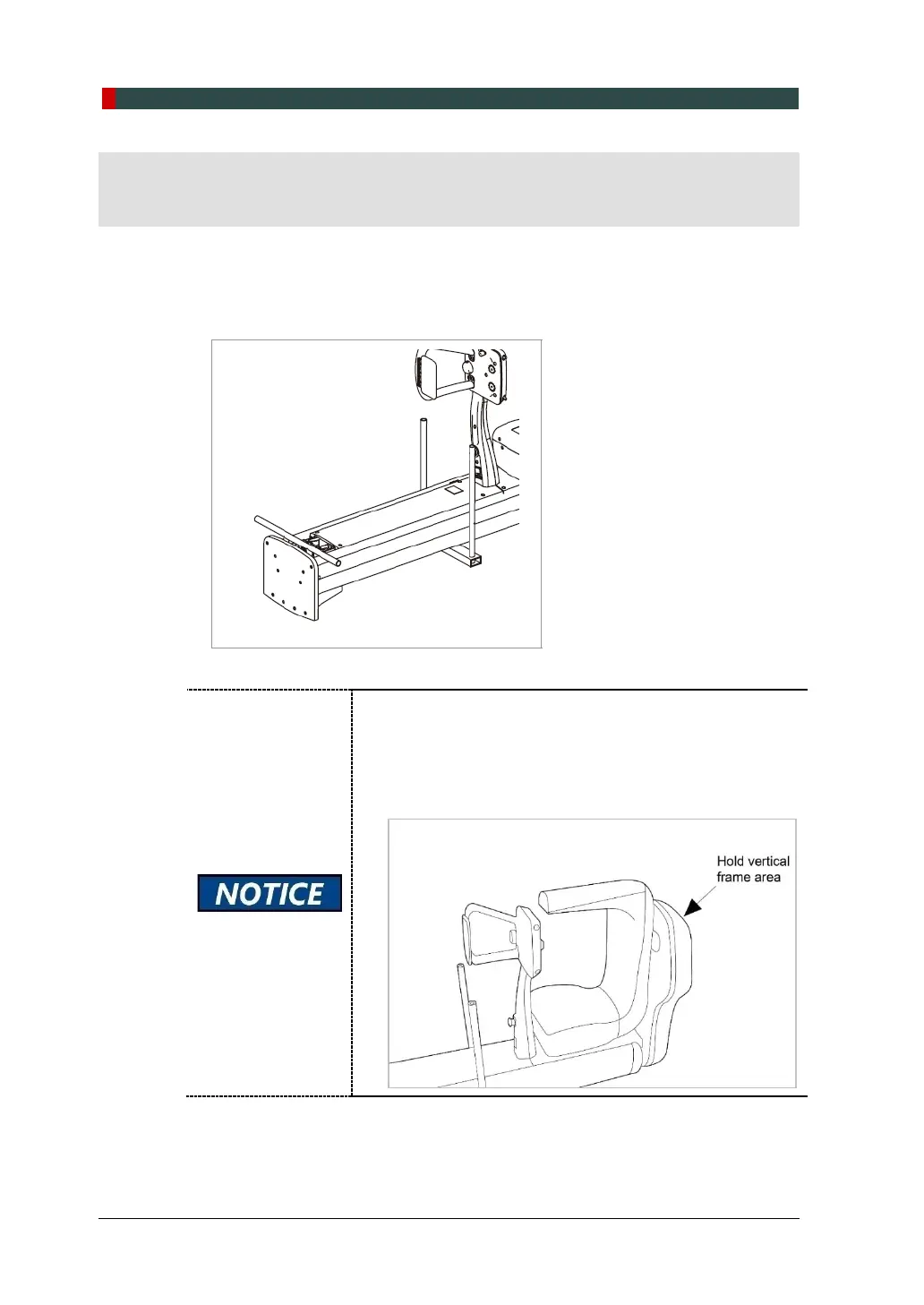 NOTICE

Hold vertical frame area