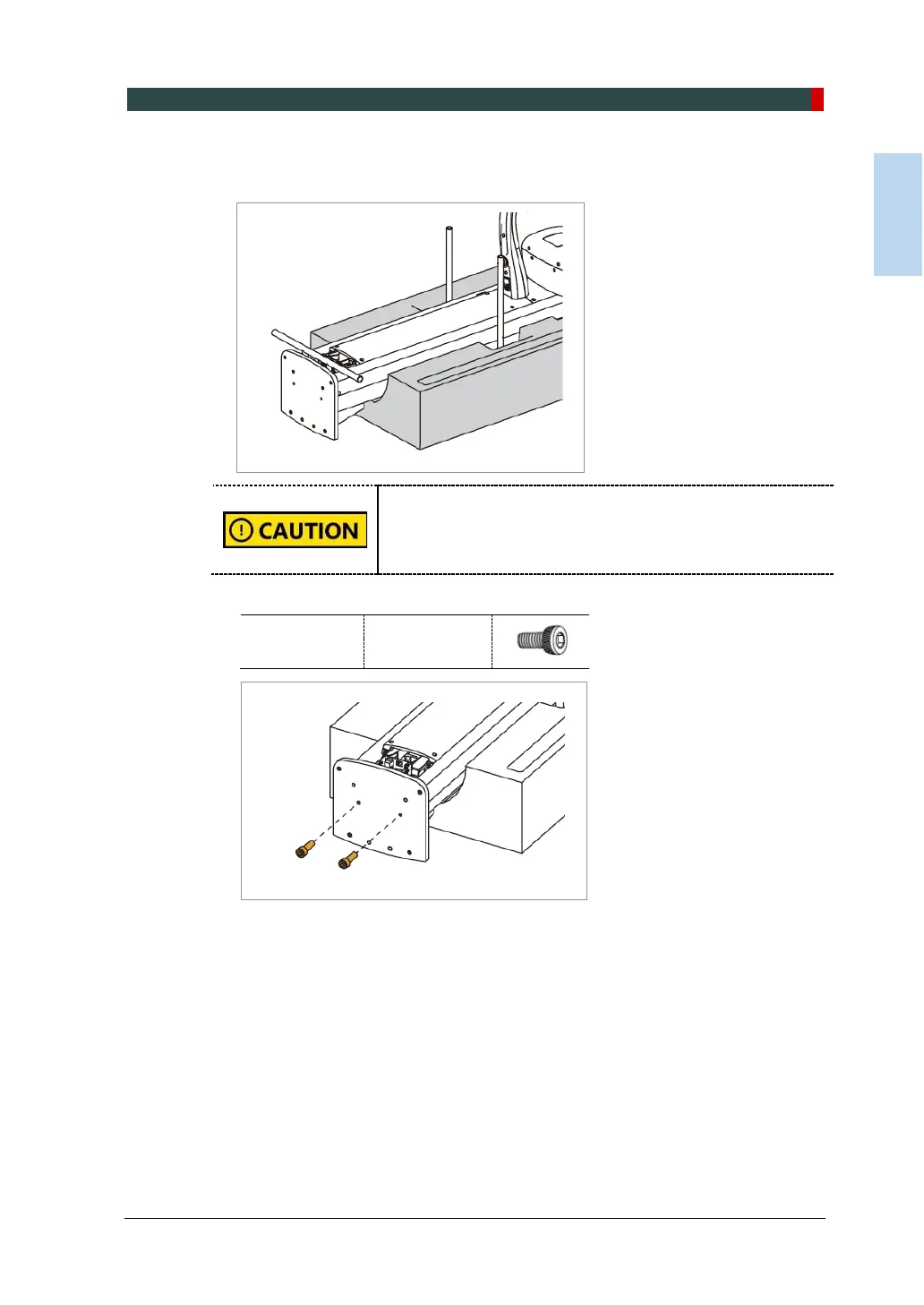 CAUTION