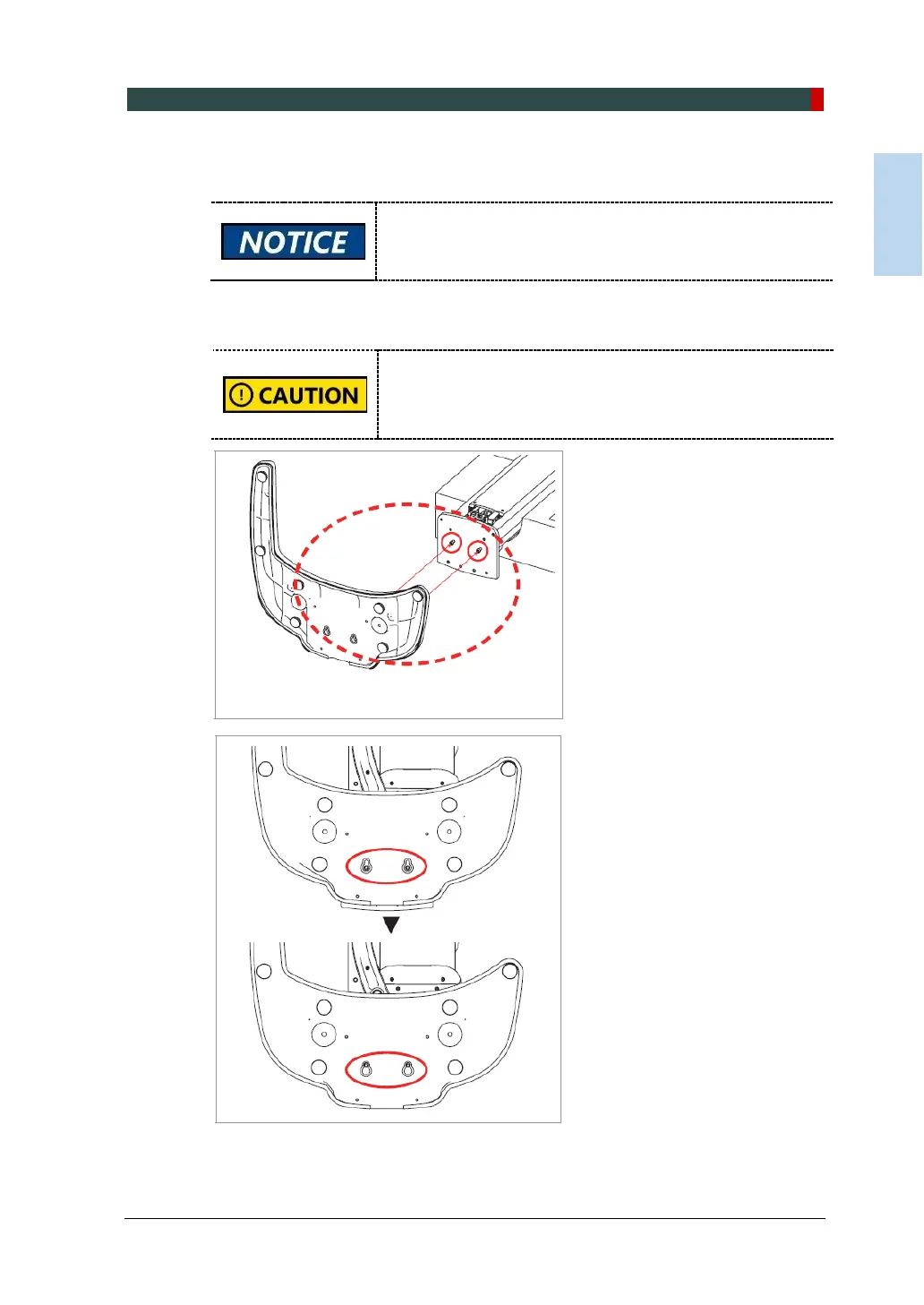 NOTICE

CAUTION