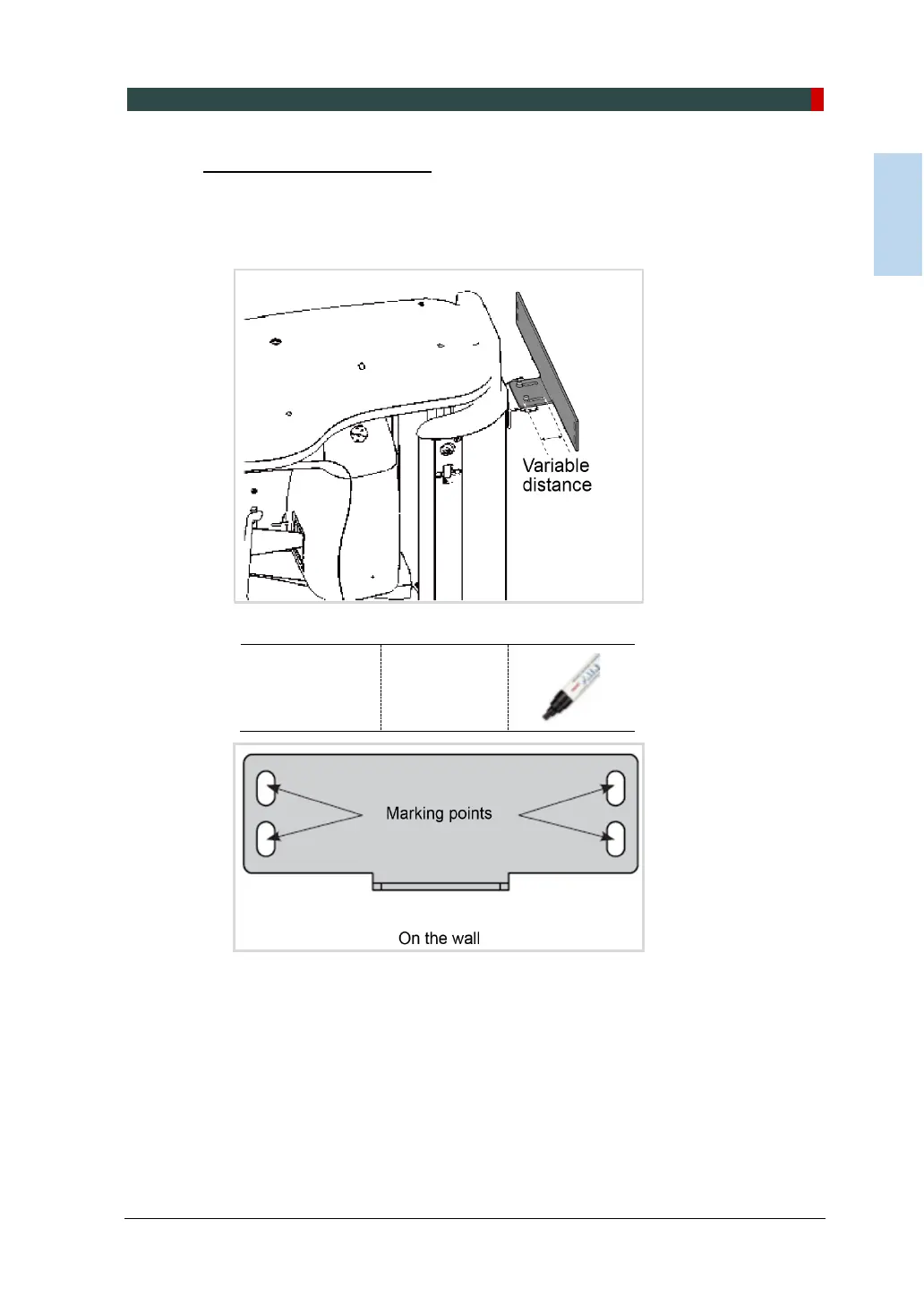 Variable distance

Marking points

On the wall