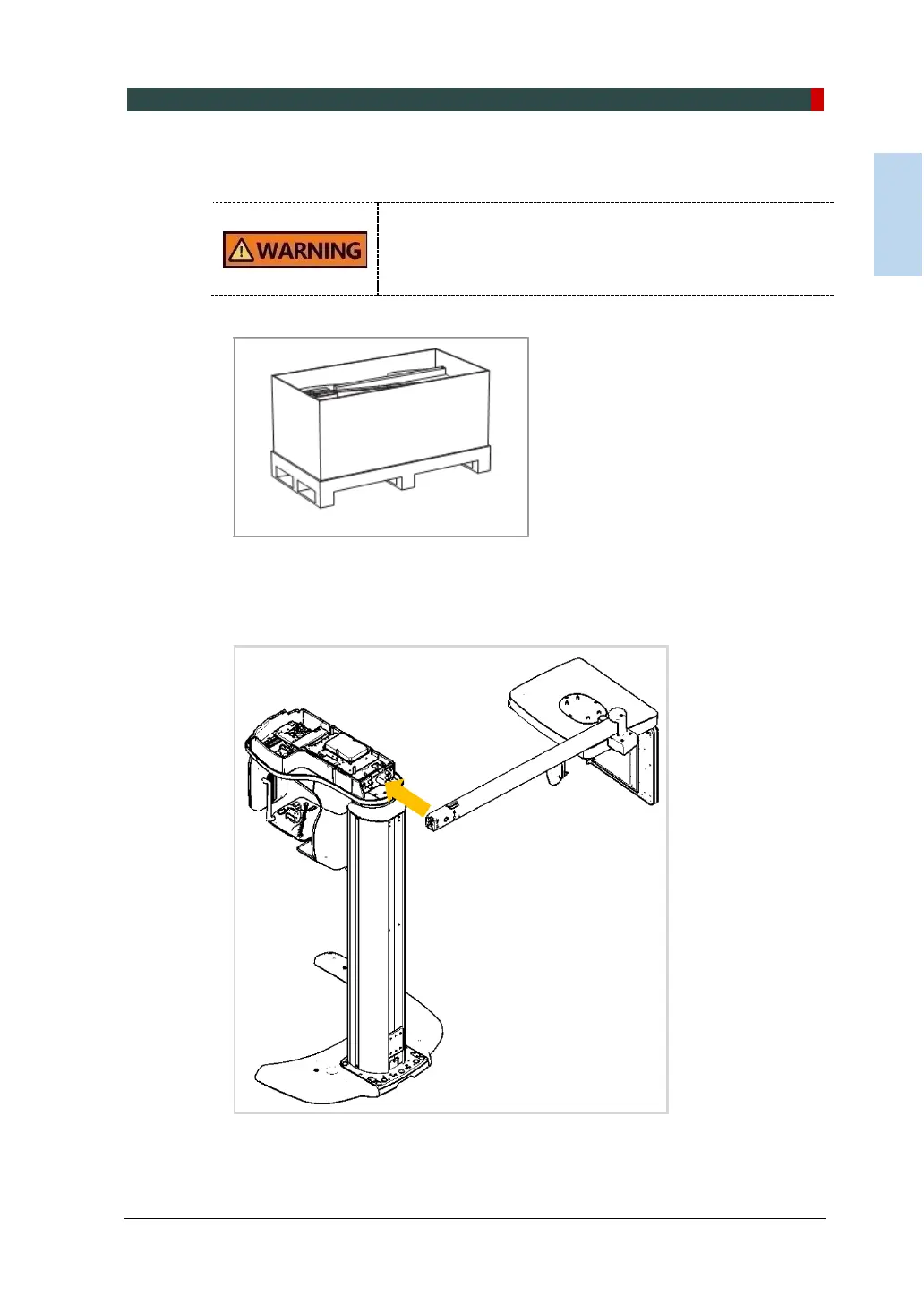 WARNING