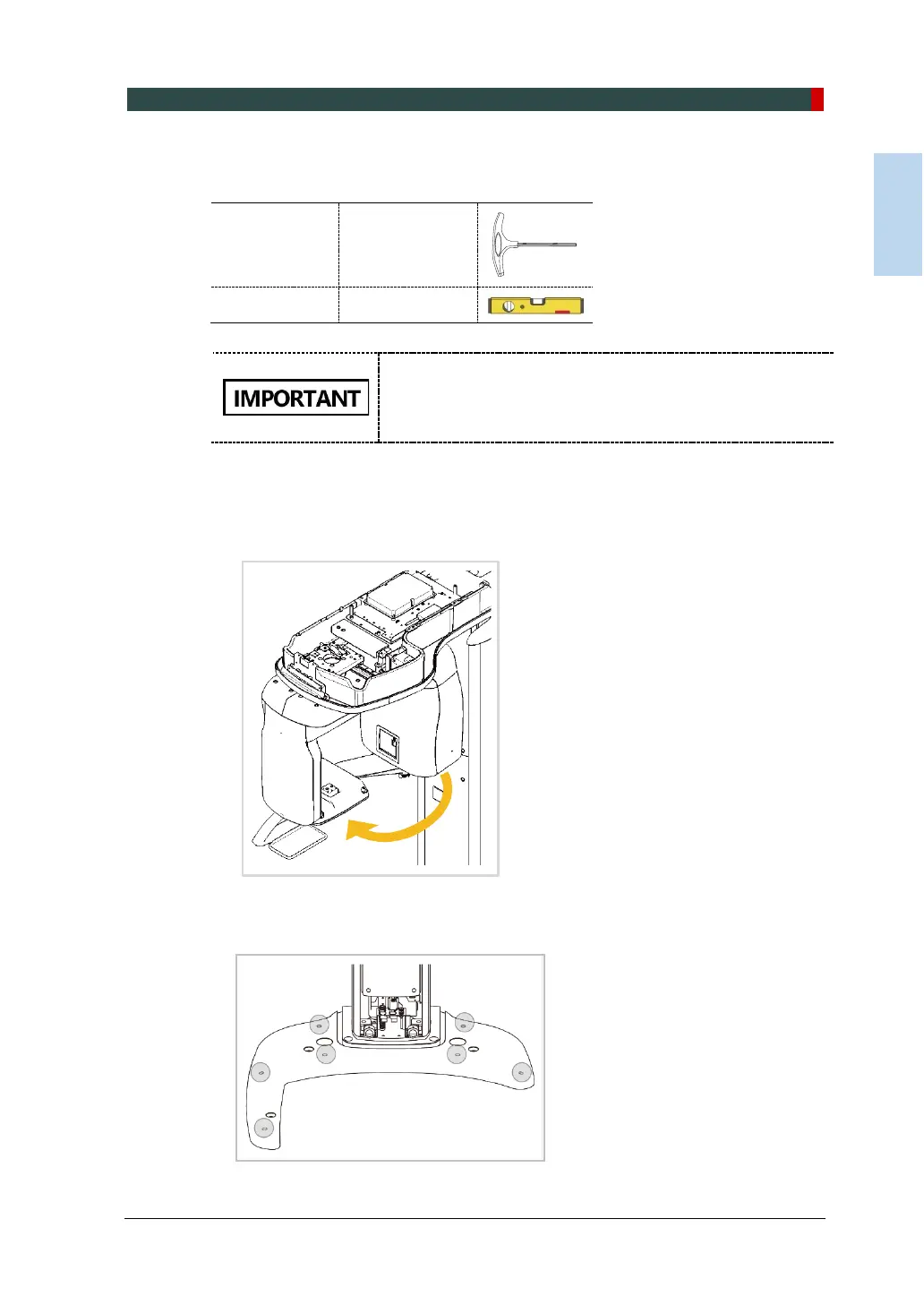 IMPORTANT