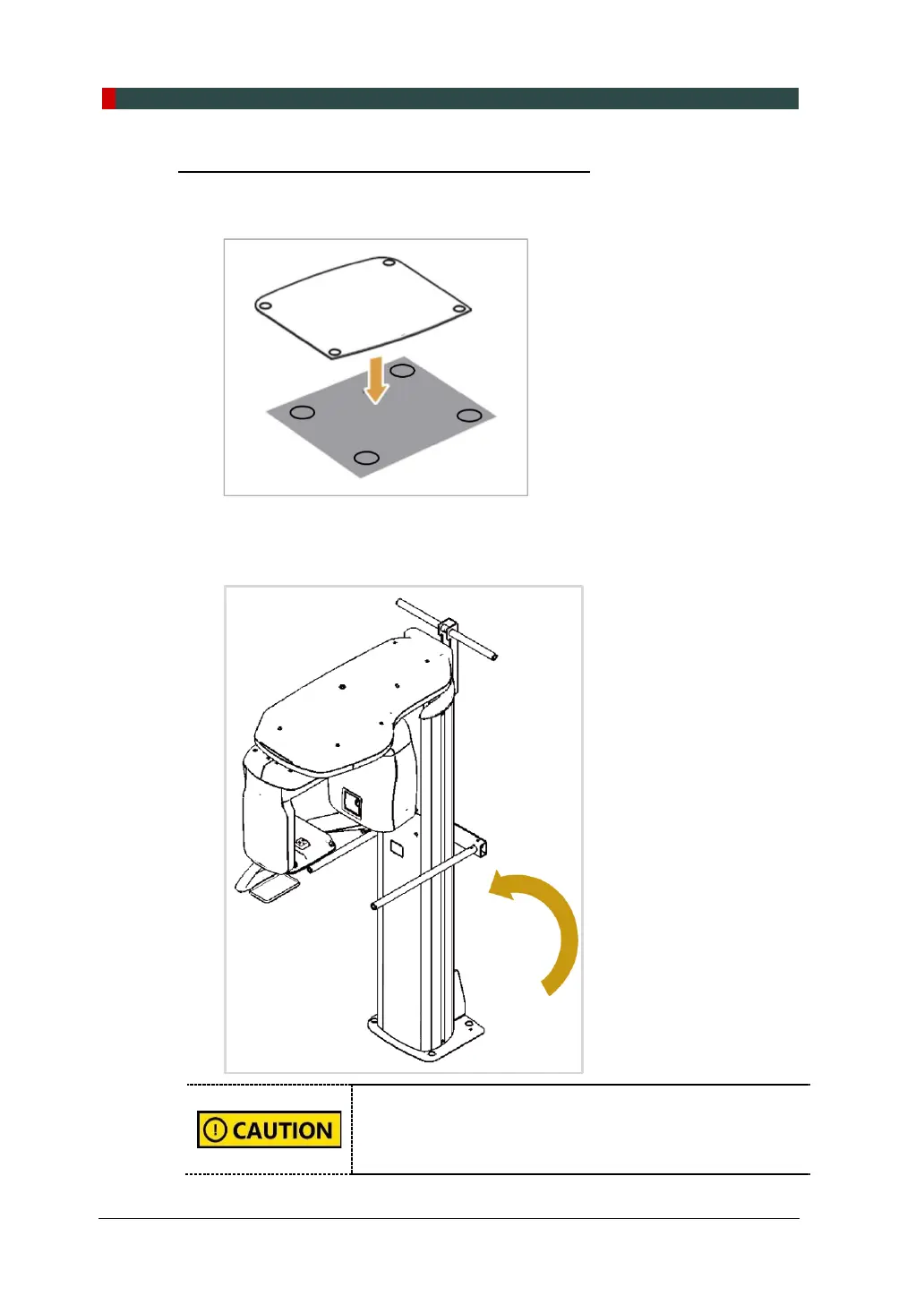 CAUTION