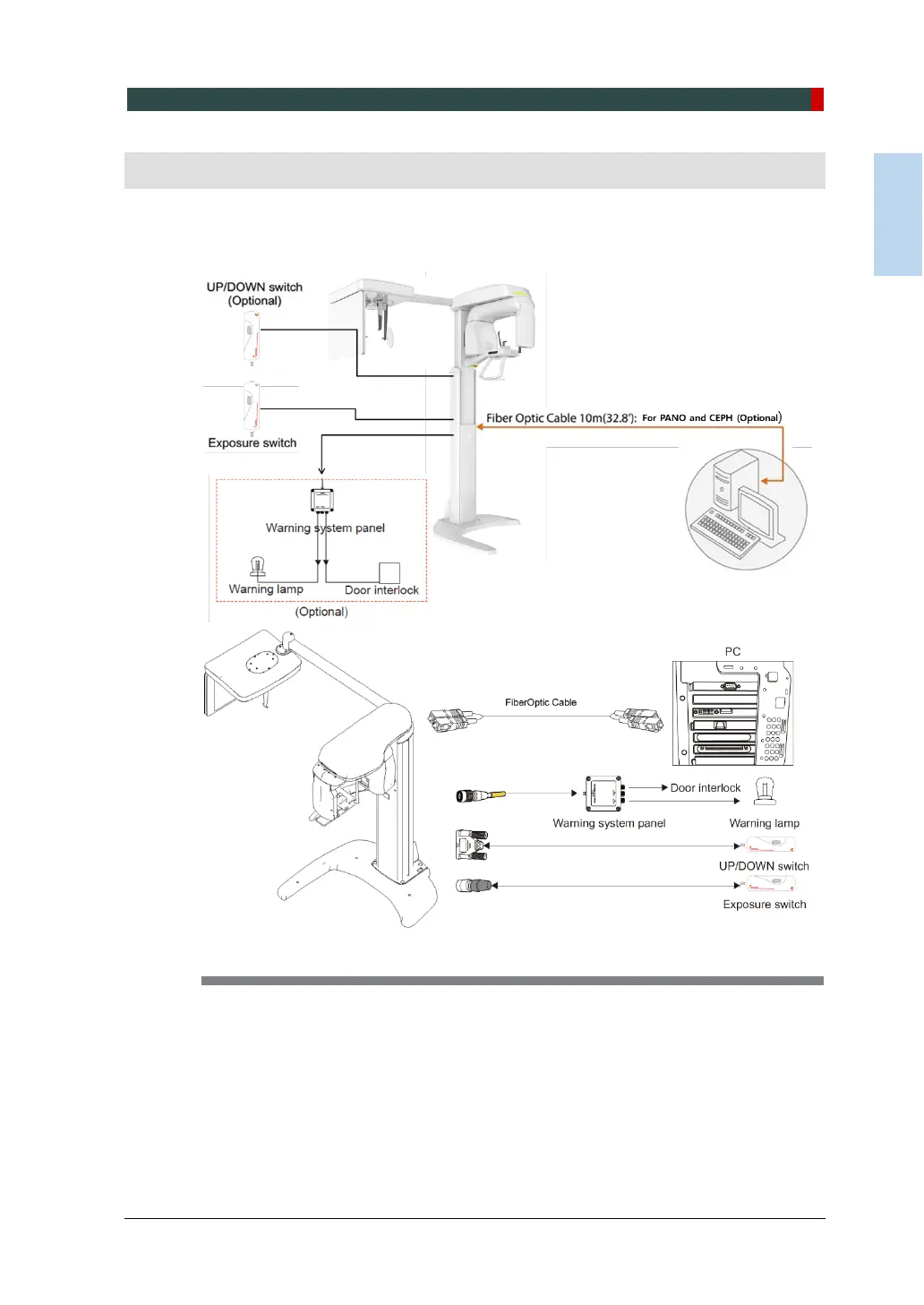 UP/DOWN switch
(Optional)

Exposure switch

Fiber Optic Cable 10m(32.8'): For PANO and CEPH (Optional)

Warning system panel

Warning lamp

Door interlock

(Optional)

PC

FiberOptic Cable

Door interlock

Warning system panel

Warning lamp

UP/DOWN switch

Exposure switch