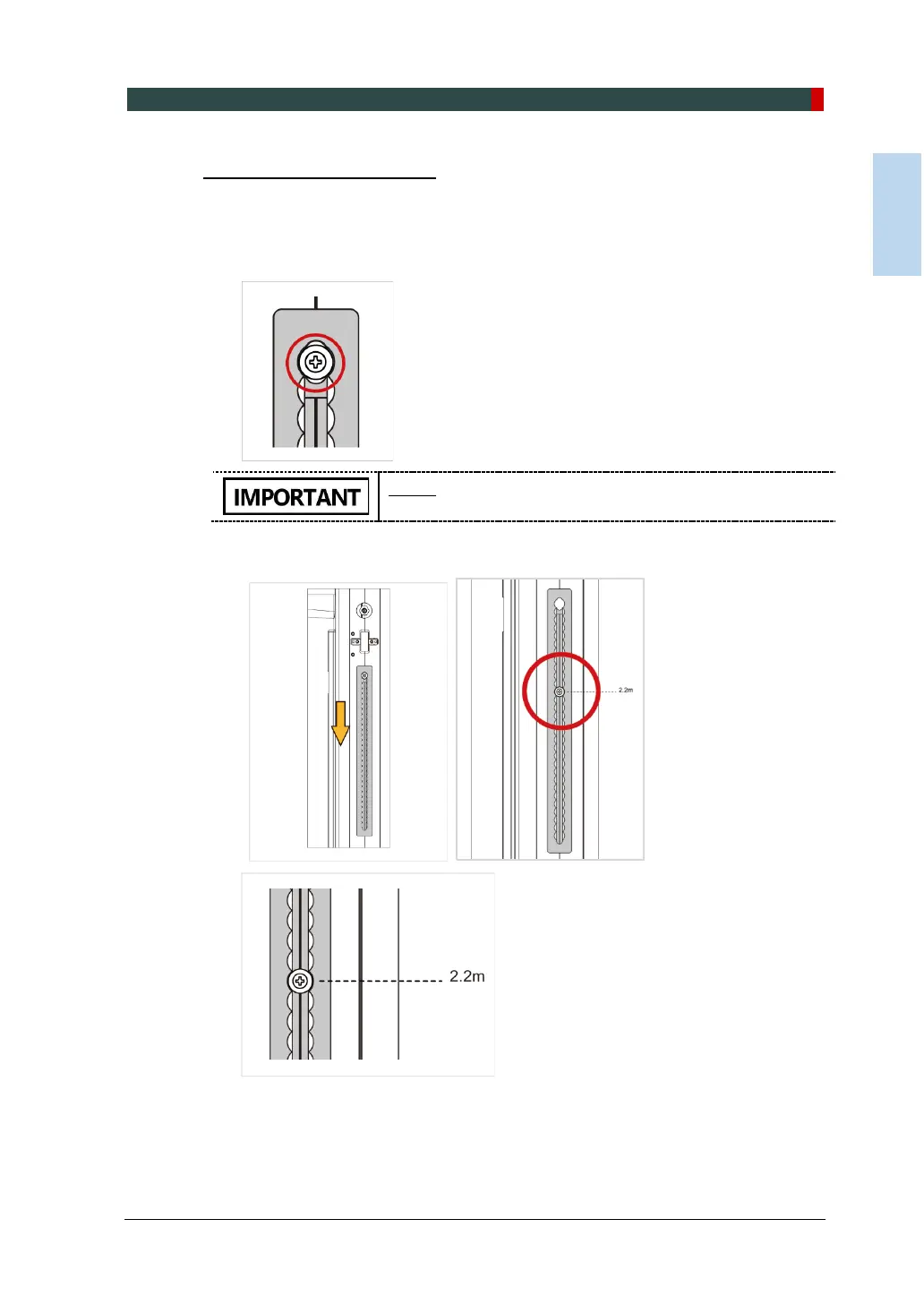 IMPORTANT

2.2m

2.2m