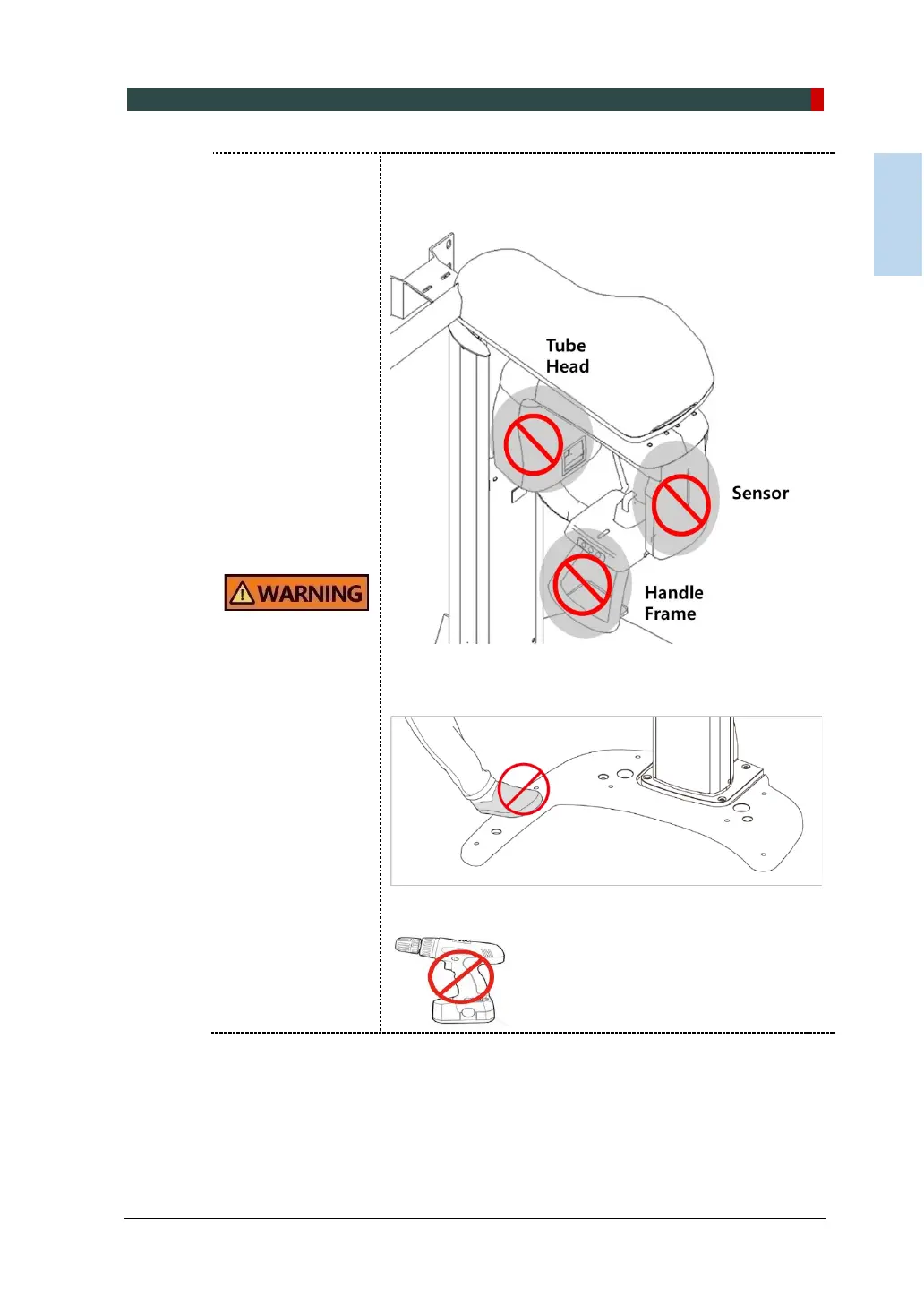 WARNING

Tube Head

Sensor

Handle Frame