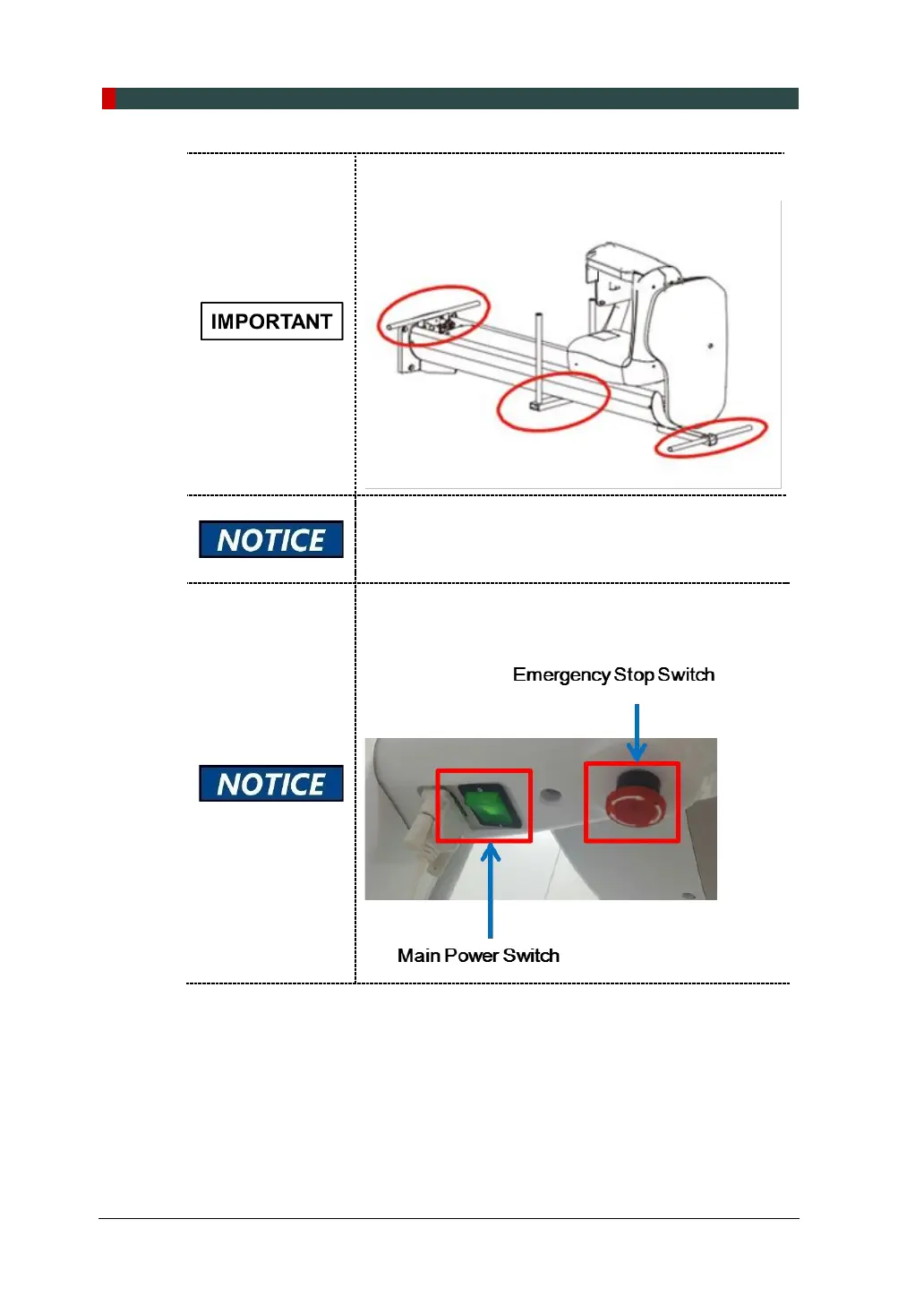 IMPORTANT

NOTICE

NOTICE

Emergency Stop Switch

Main Power Switch