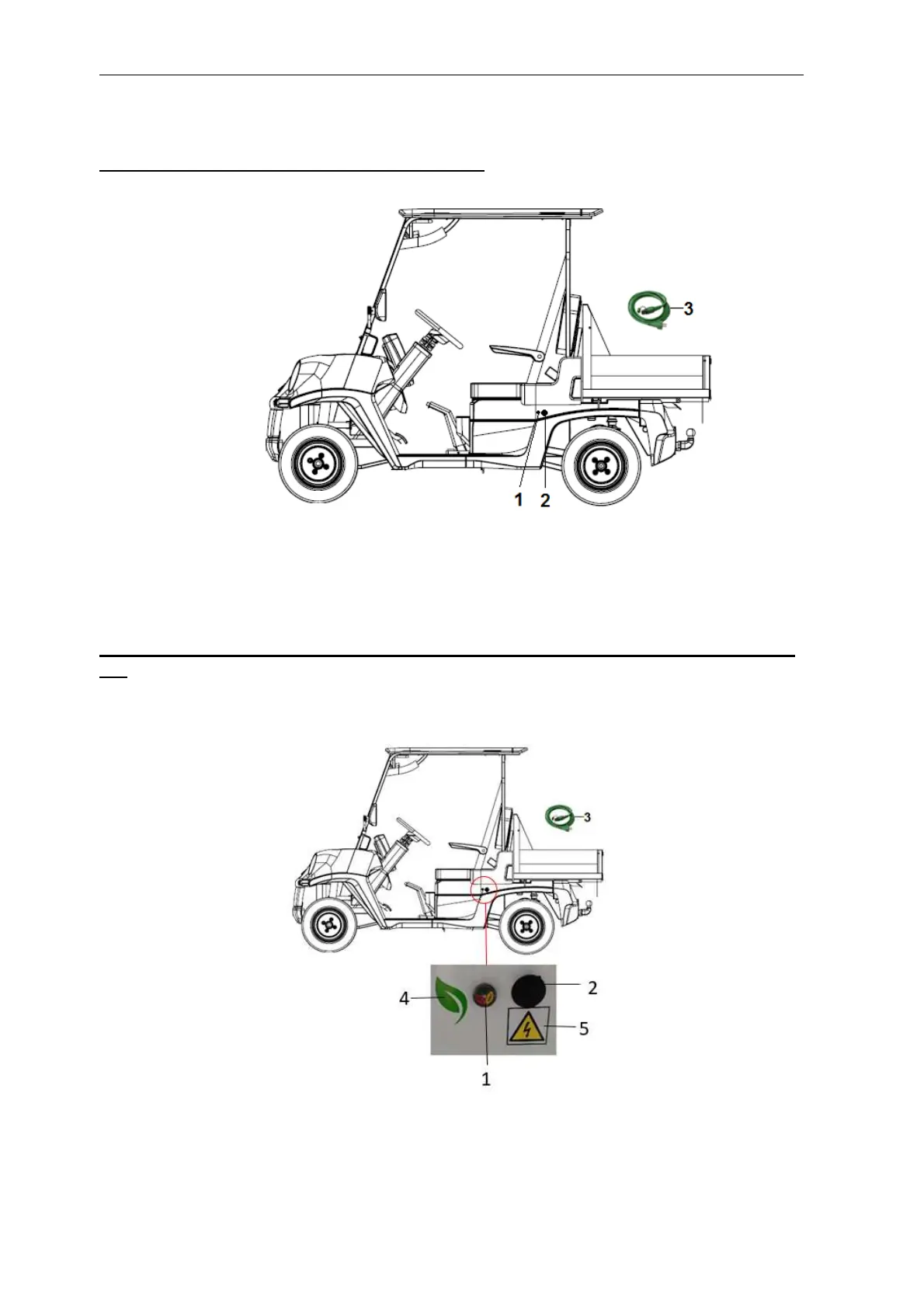 3

1 2

3

4

2

5

1