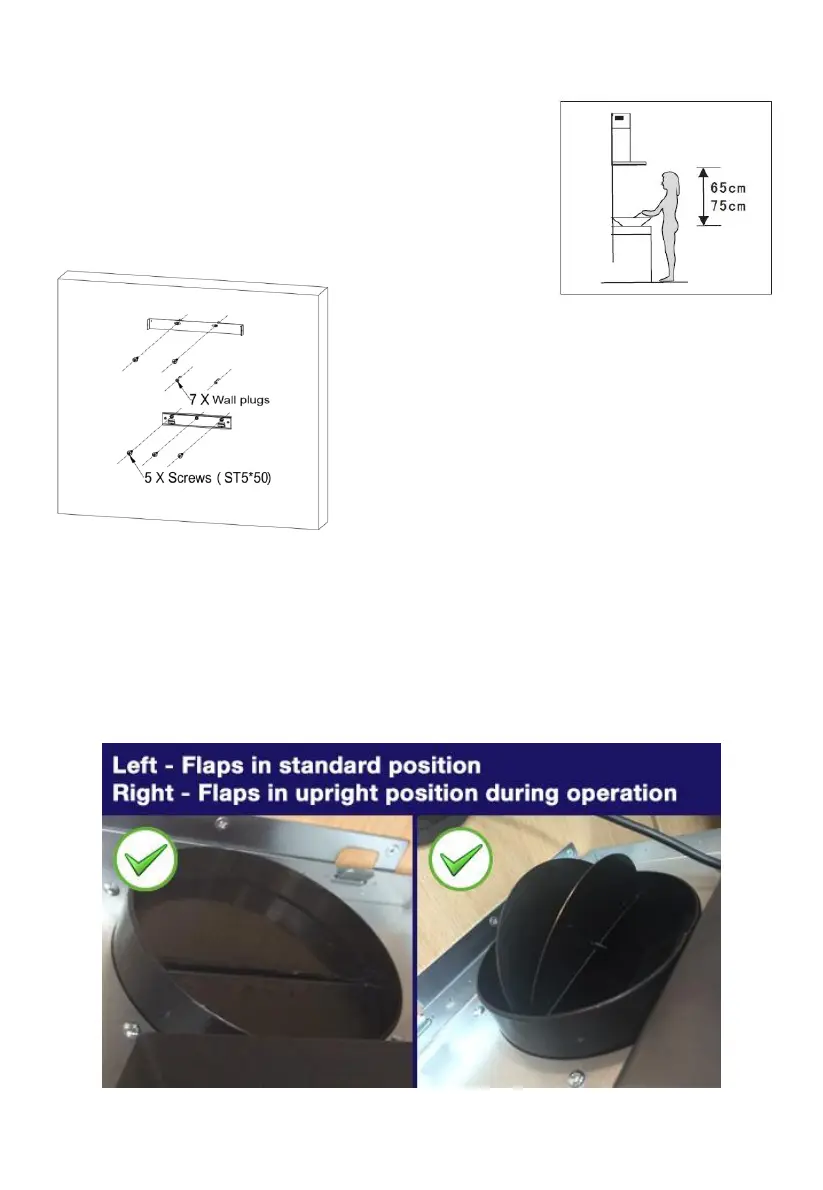 65cm
75cm

7 X Wall plugs

5 X Screws ( ST5*50)

Left - Flaps in standard position
Right - Flaps in upright position during operation