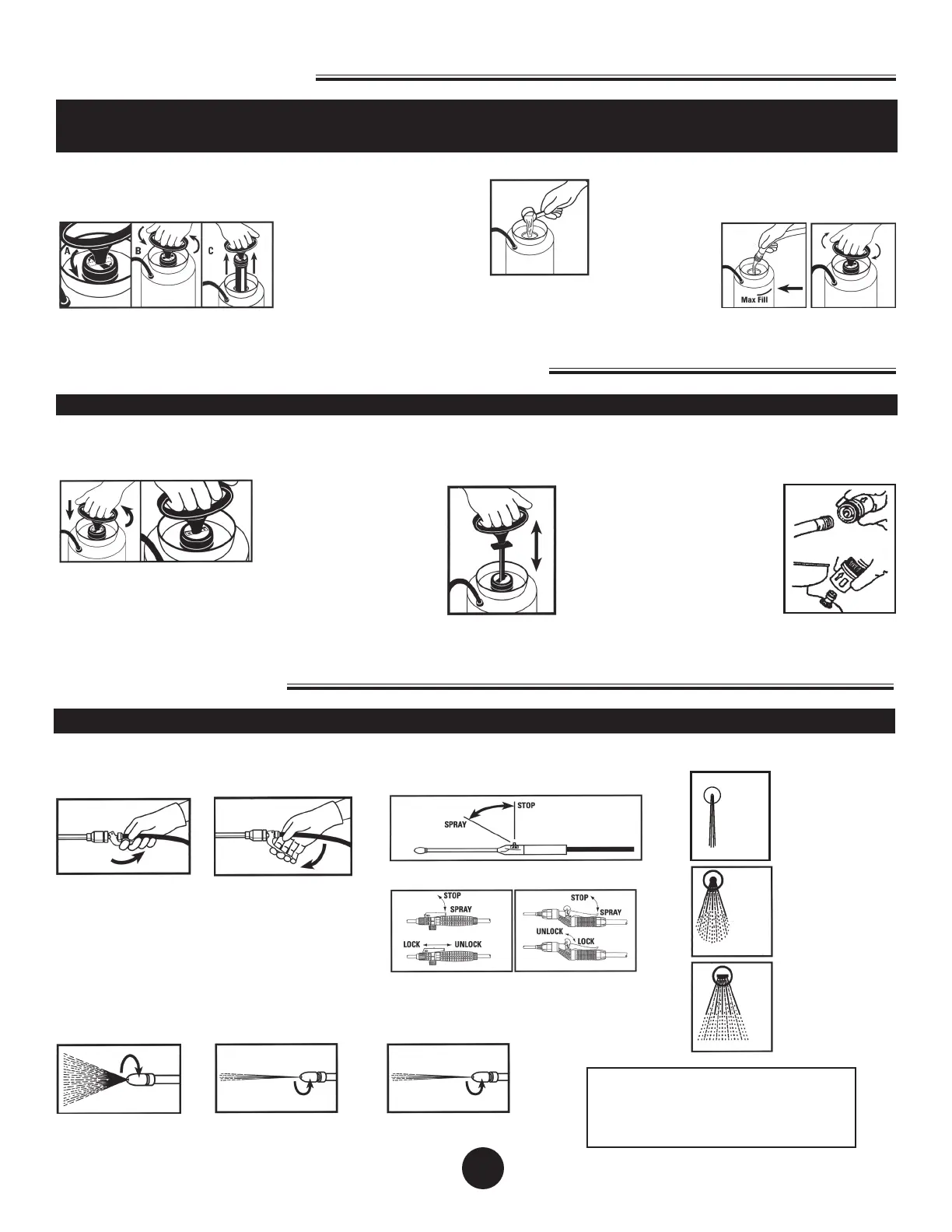 A

B

C

Max Fill

STOP

SPRAY

STOP

SPRAY

LOCK

UNLOCK

STOP

SPRAY

UNLOCK

LOCK