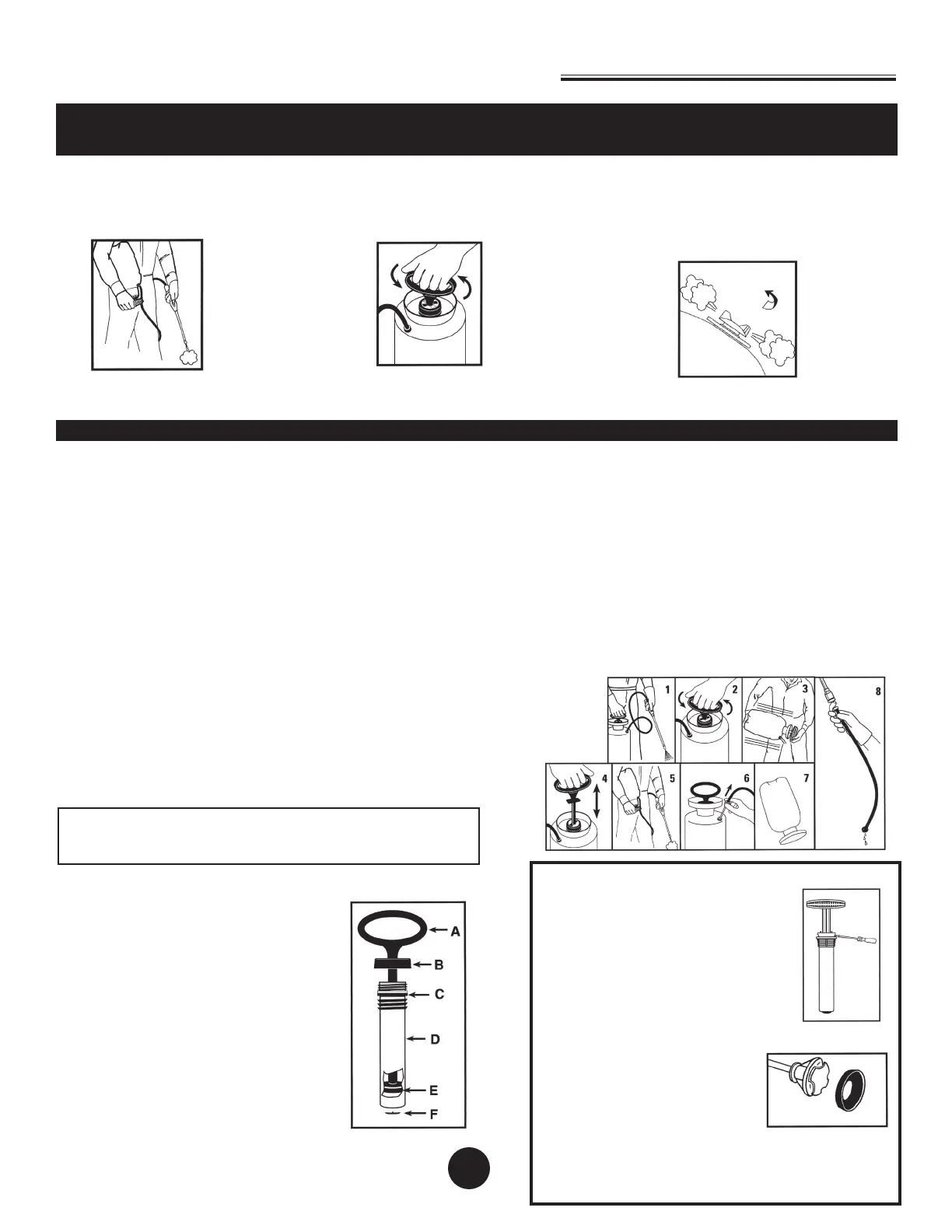 1

2

3

8

4

5

6

7

A

B

C

D

E

F