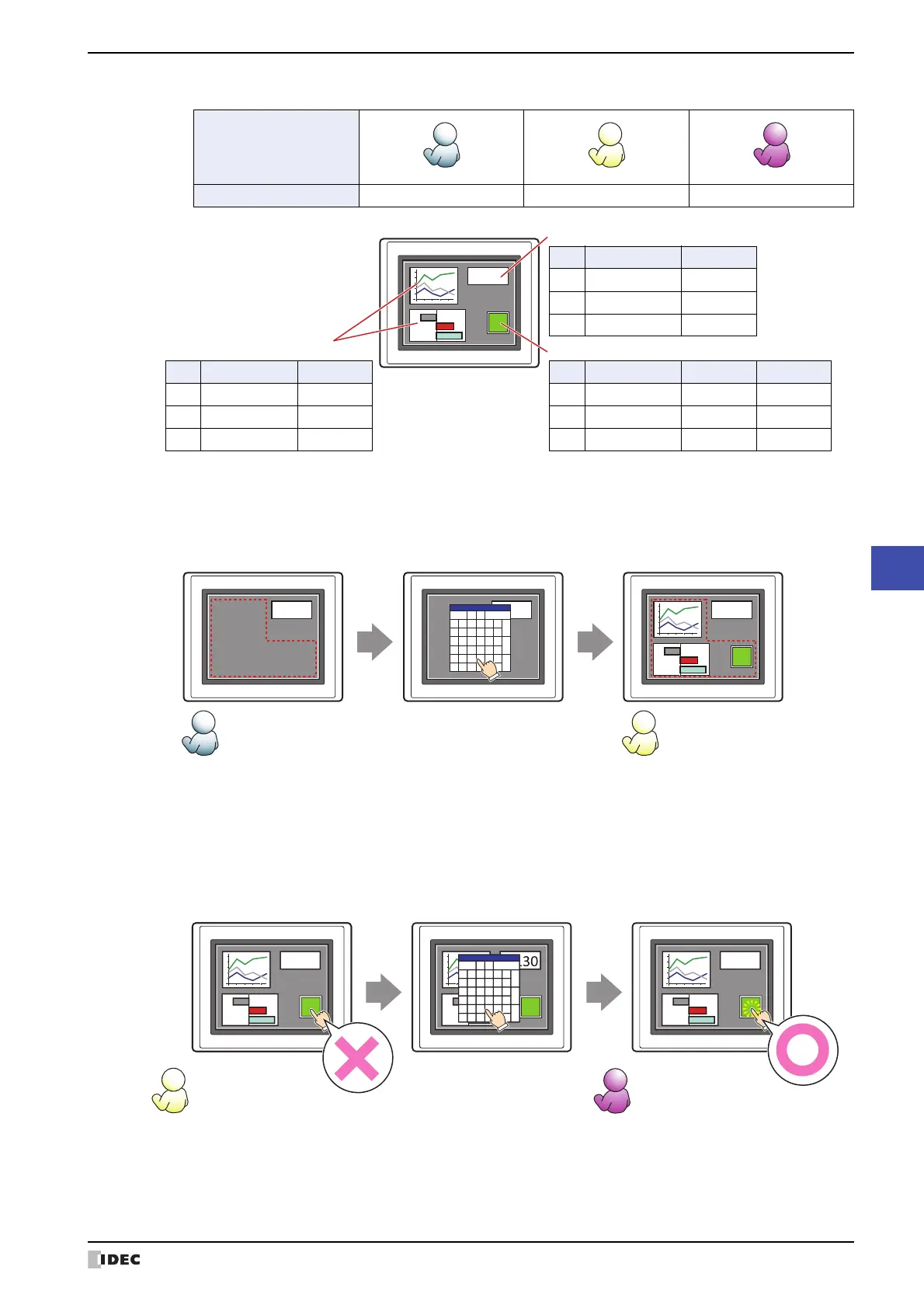 30

IDEC