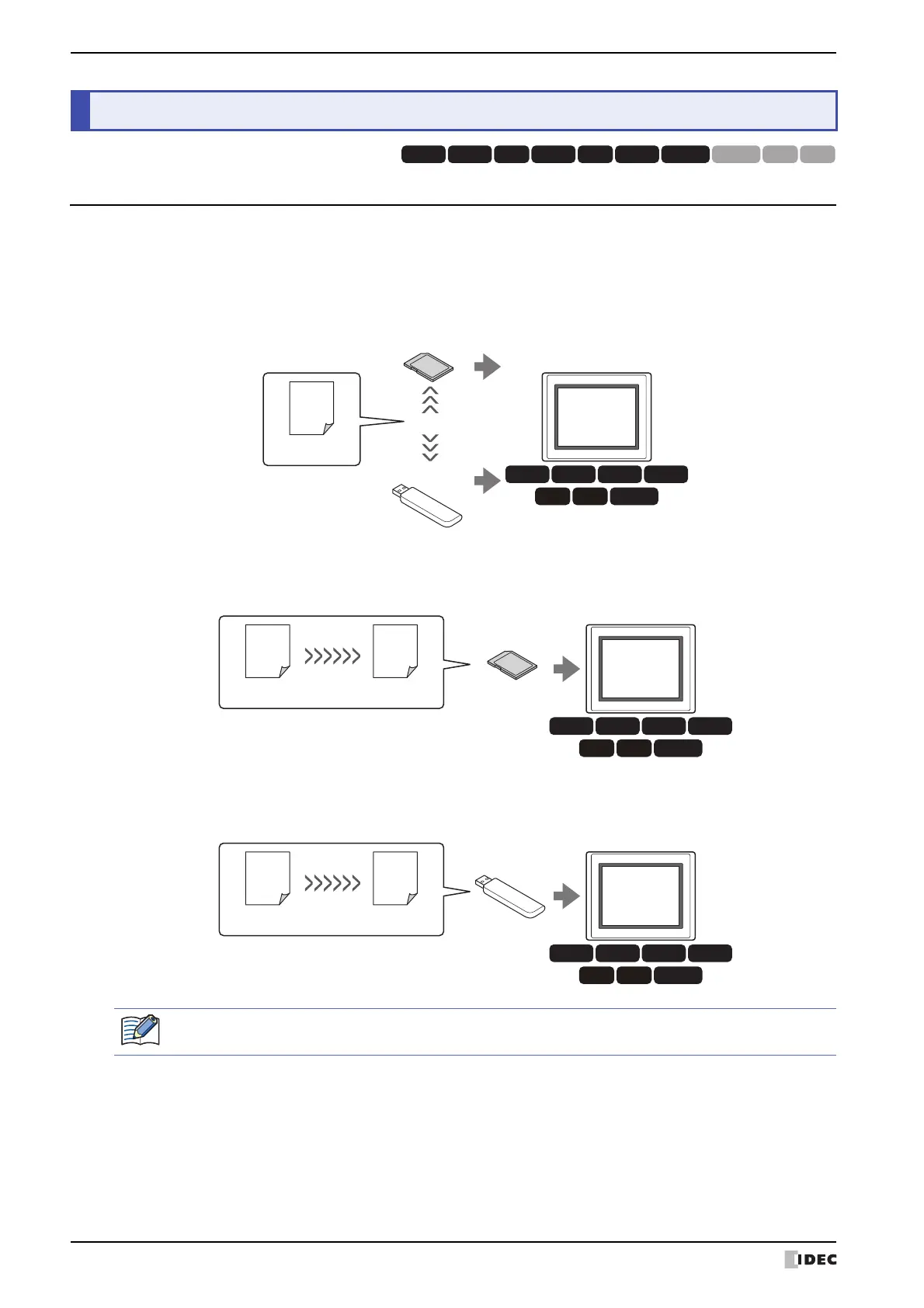 IDEC