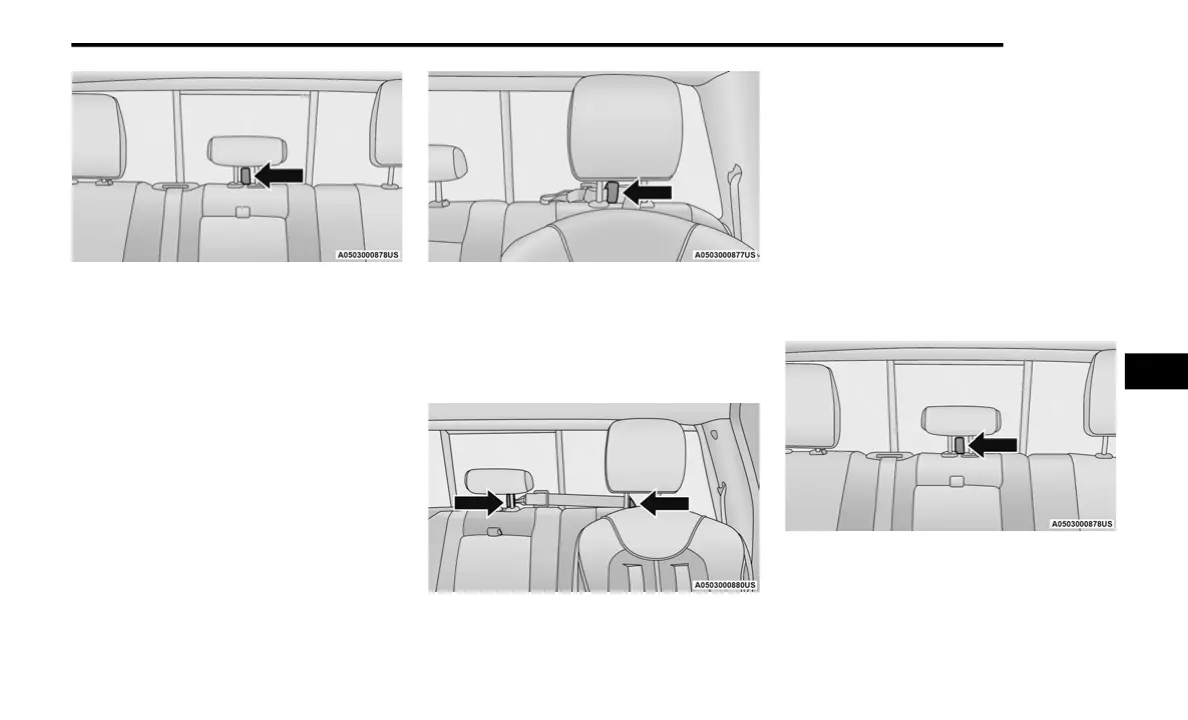 A0503000878US

A0503000877US

A0503000880US

A0503000878US