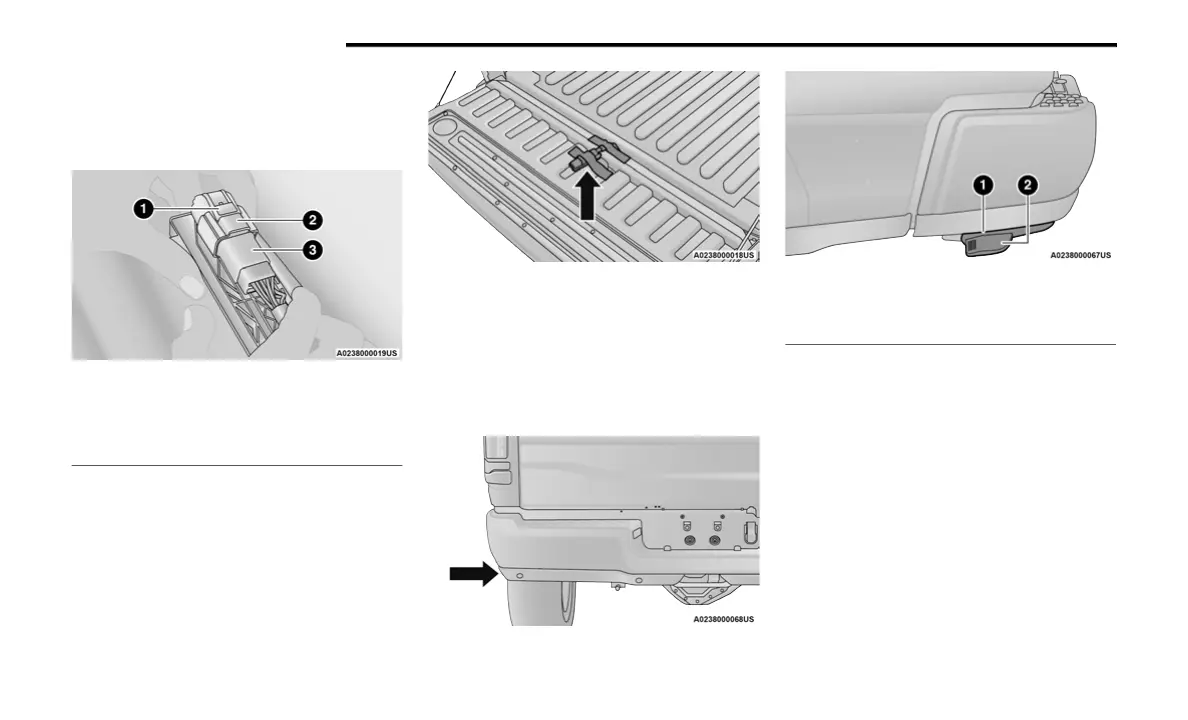 1
2
3
A0238000019US

A0238000018US

A0238000068US

1
2
A0238000067US