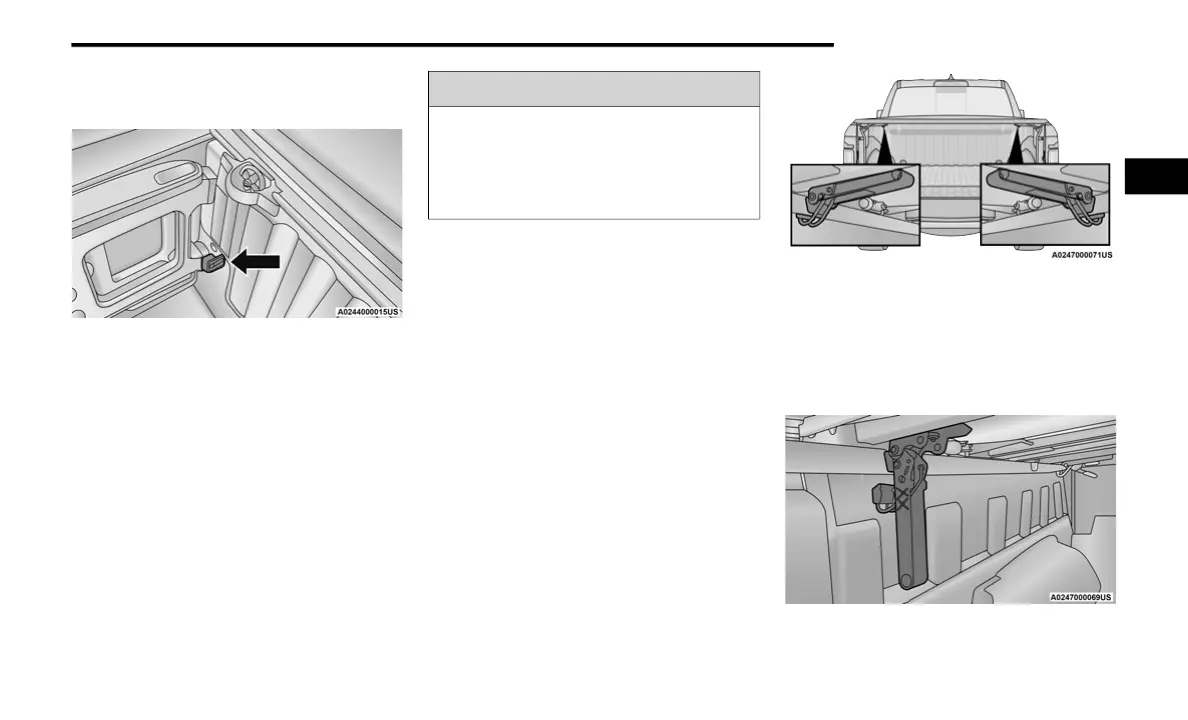 A0244000015US

A0247000071US

A0247000069US