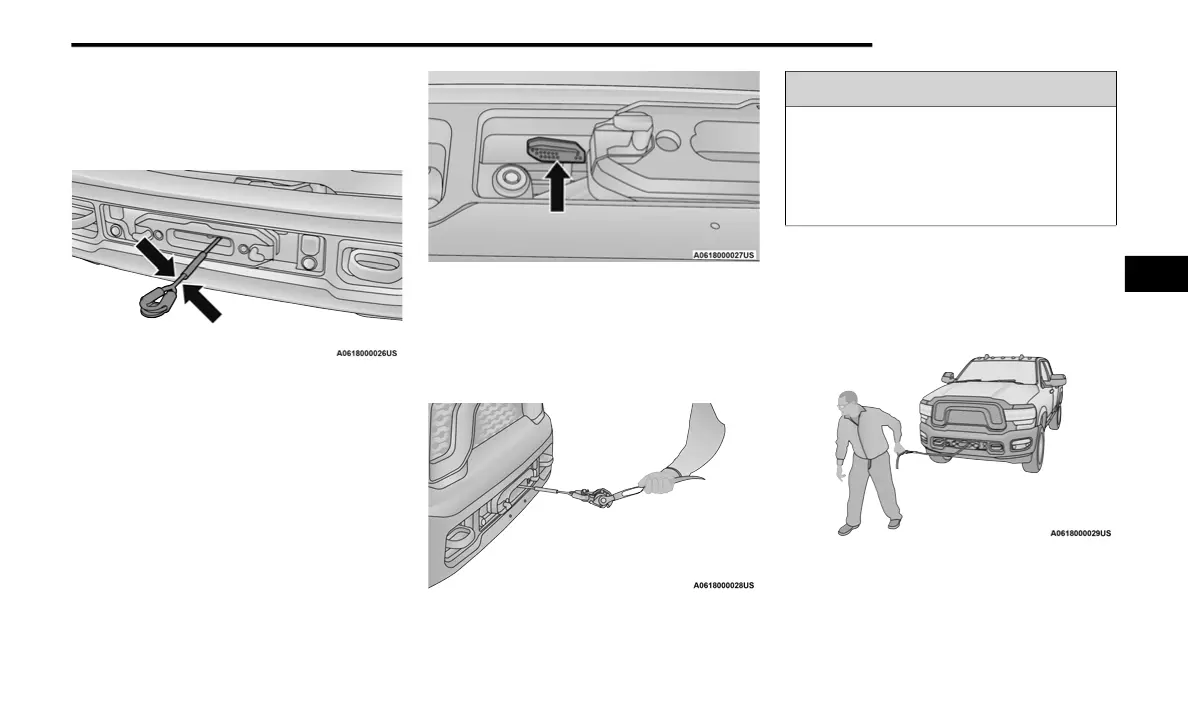 A0618000026US

A0618000027US

A0618000028US

A0618000029US