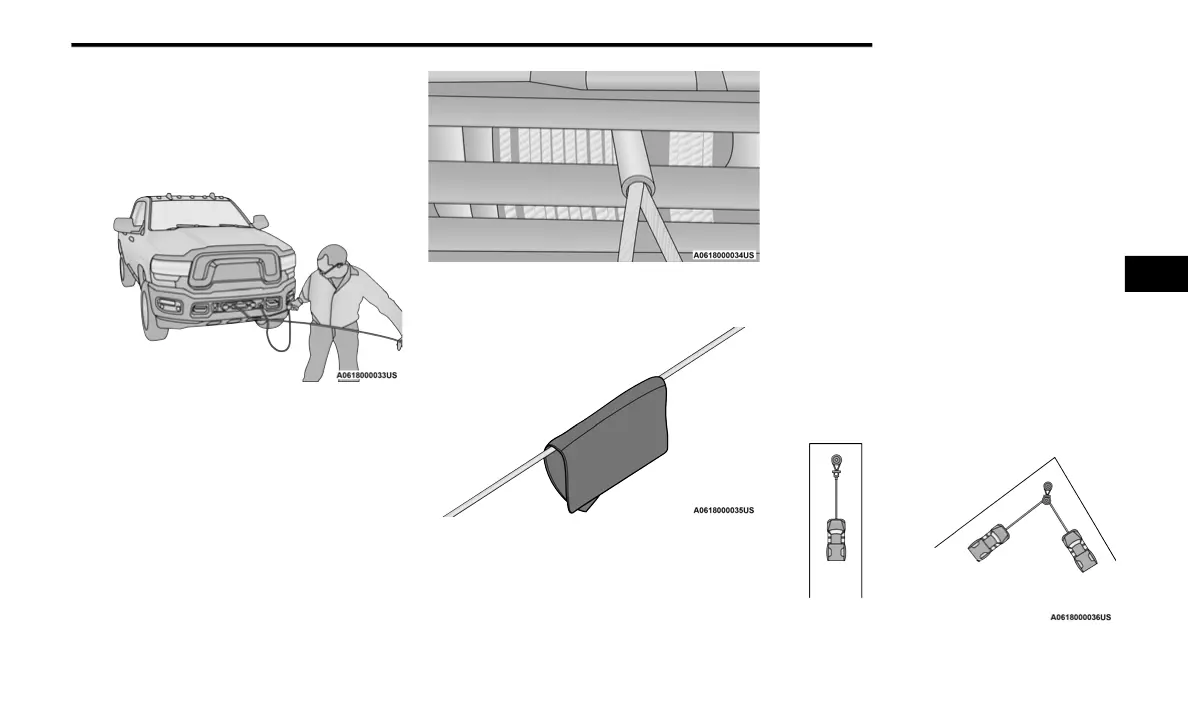 A0618000033US

A0618000034US

A0618000035US

A0618000036US