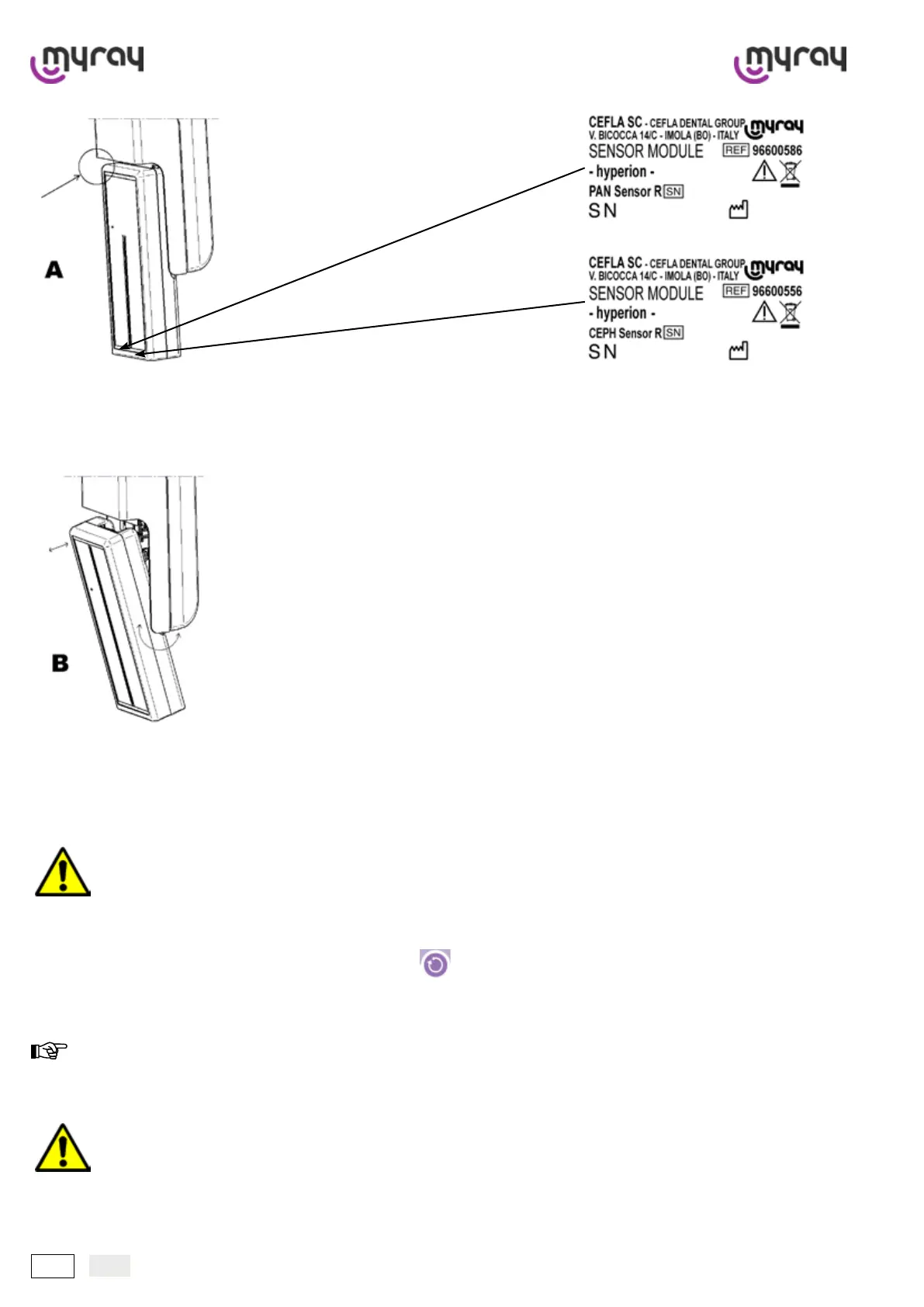 myray

myray

A

CEFLA SC - CEFLA DENTAL GROUP V. BICOCCA 14/C - IMOLA (BO) - ITALY myray
SENSOR MODULE REF 96600586
- hyperion -
PAN Sensor R SN
S N

CEFLA SC - CEFLA DENTAL GROUP V. BICOCCA 14/C - IMOLA (BO) - ITALY myray
SENSOR MODULE REF 96600556
- hyperion -
CEPH Sensor R SN
S N

B