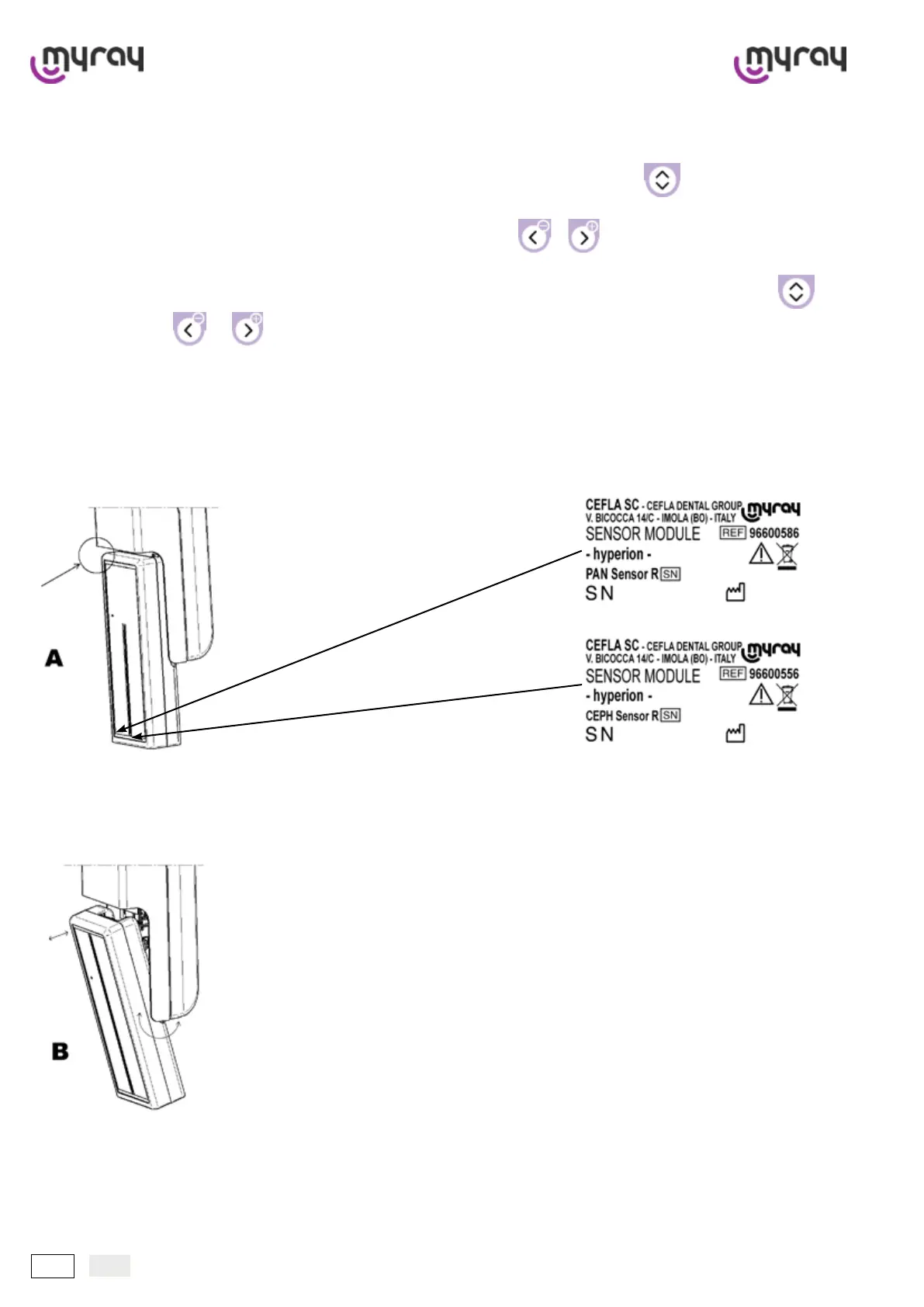 myray

myray

A

CEFLA SC - CEFLA DENTAL GROUP
V. BICOCCA 14/C - IMOLA (BO) - ITALY
myray
SENSOR MODULE REF 96600586
- hyperion -
PAN Sensor R SN
SN

CEFLA SC - CEFLA DENTAL GROUP
V. BICOCCA 14/C - IMOLA (BO) - ITALY
myray
SENSOR MODULE REF 96600556
- hyperion -
CEPH Sensor R SN
SN

B