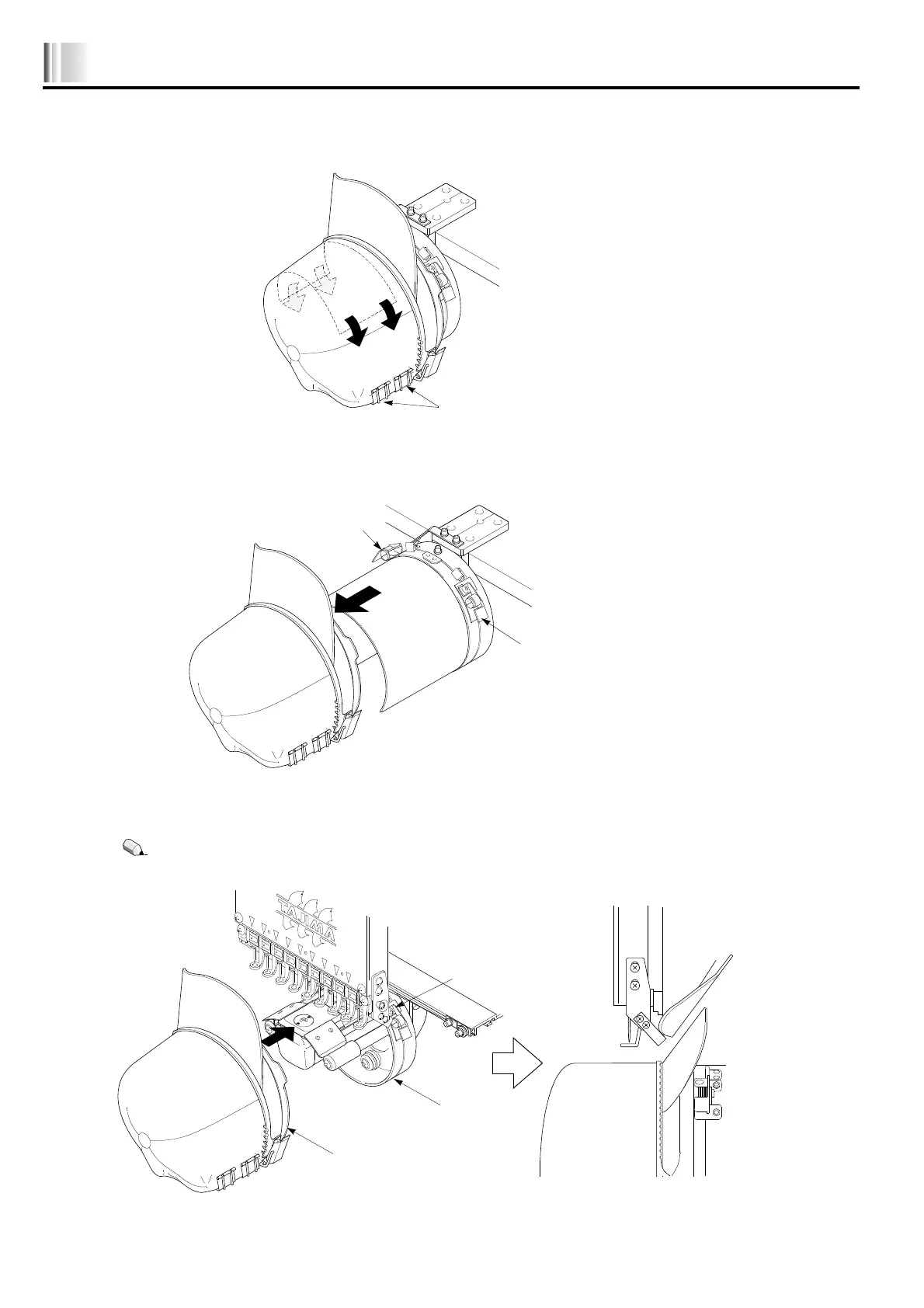 TAJIMA