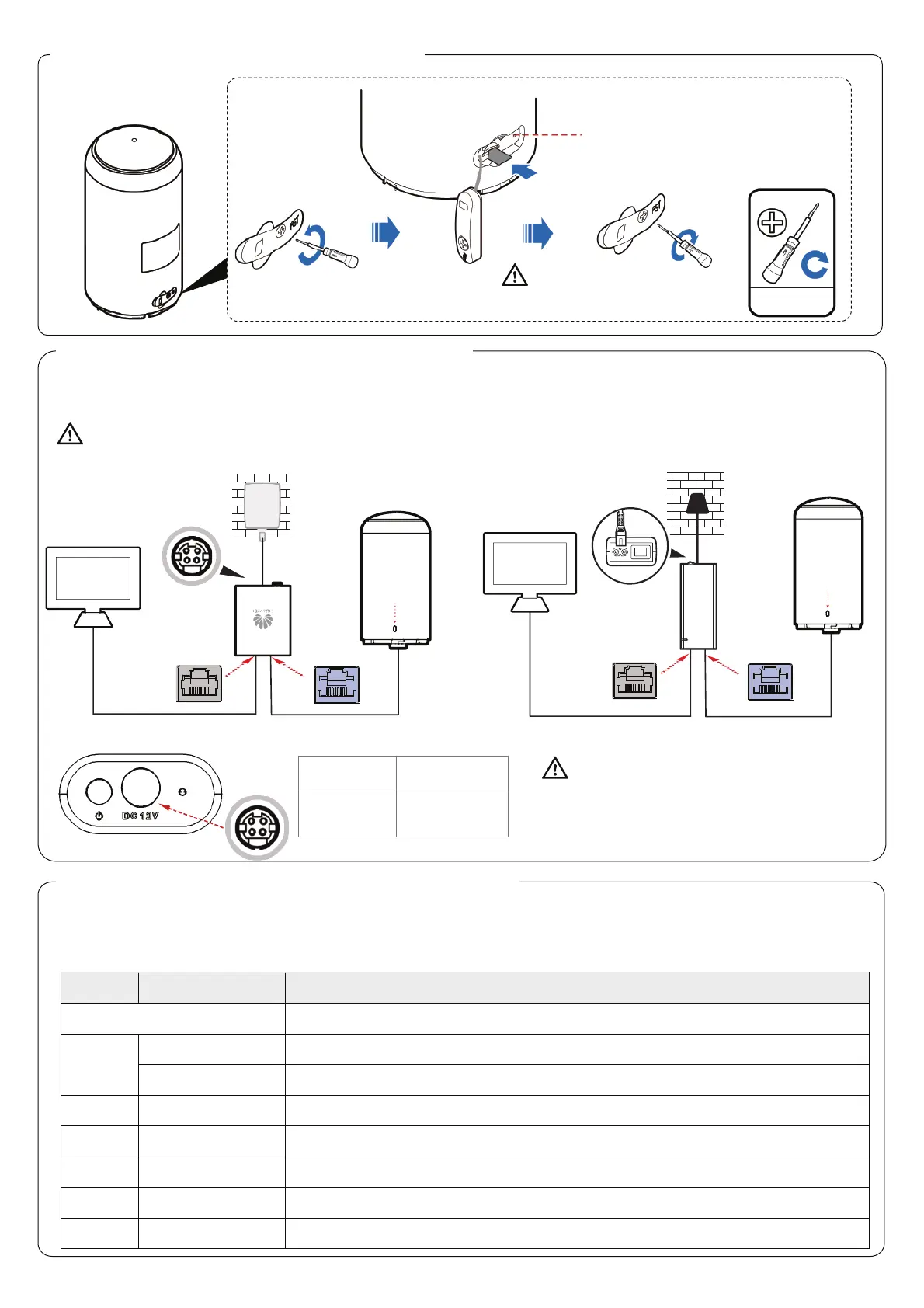 HUAWEI

DC 12V