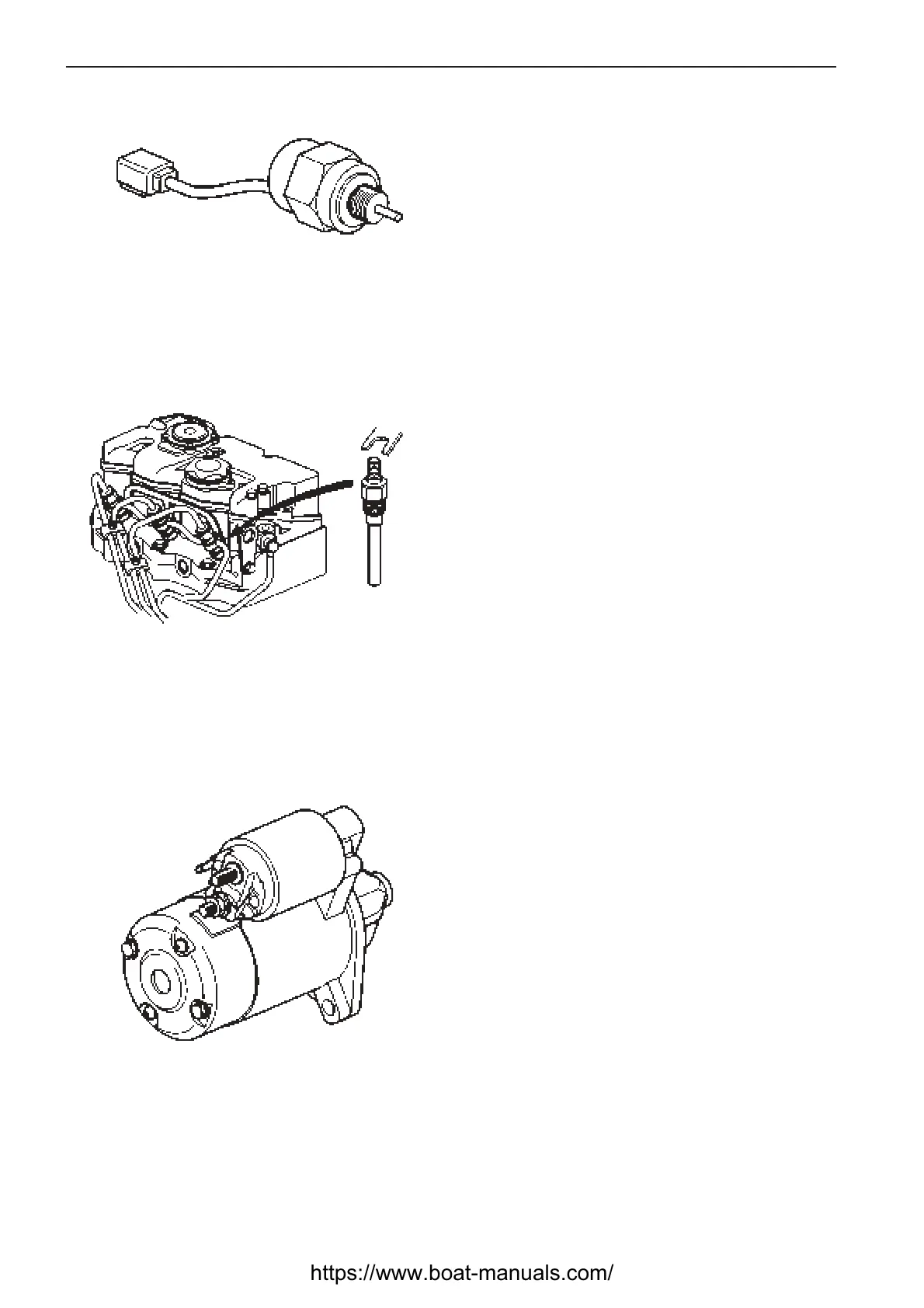 https://www.boat-manuals.com/