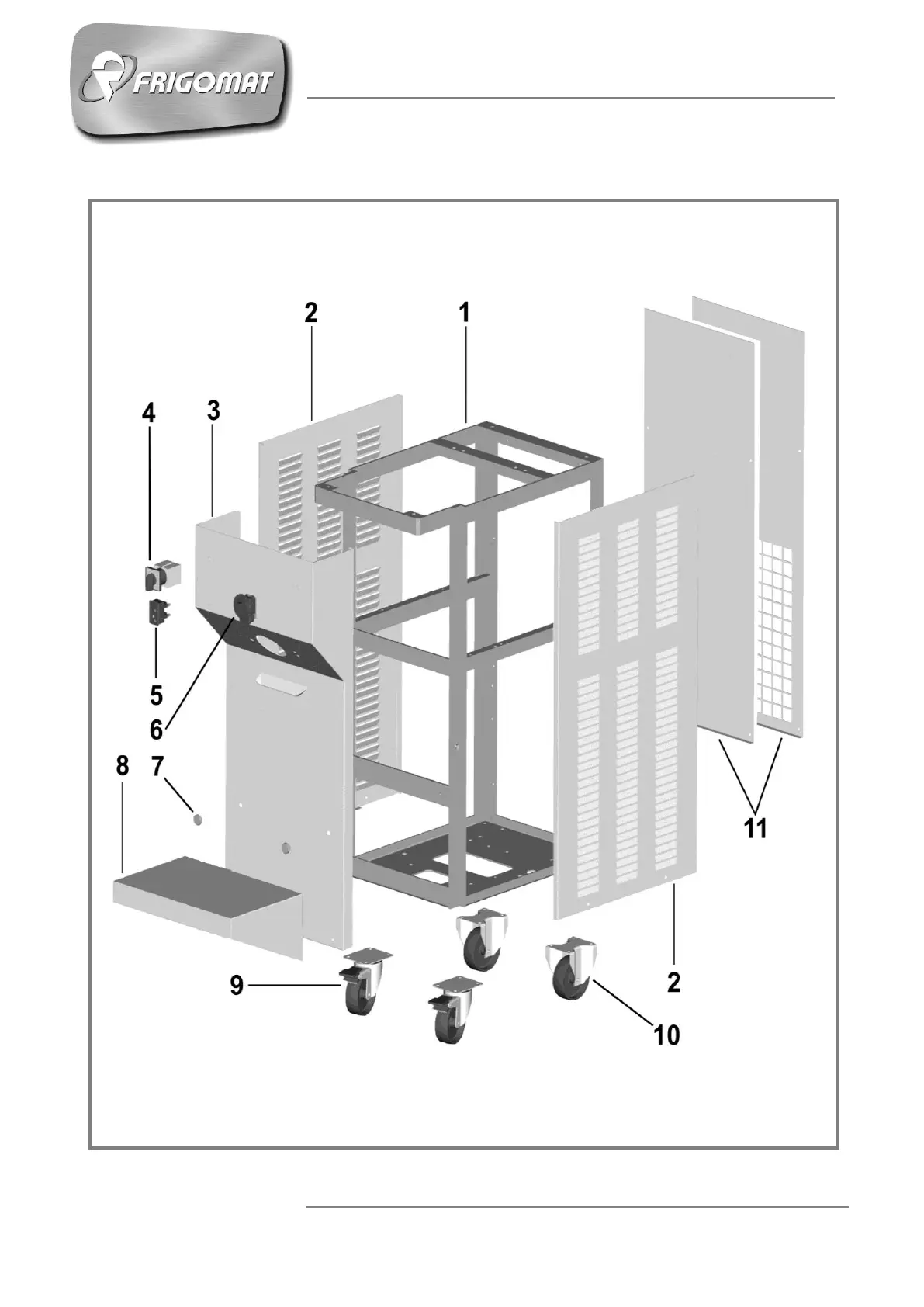 FRIGOMAT

2
1
4
3
5
6
8
7
11
9
2
10